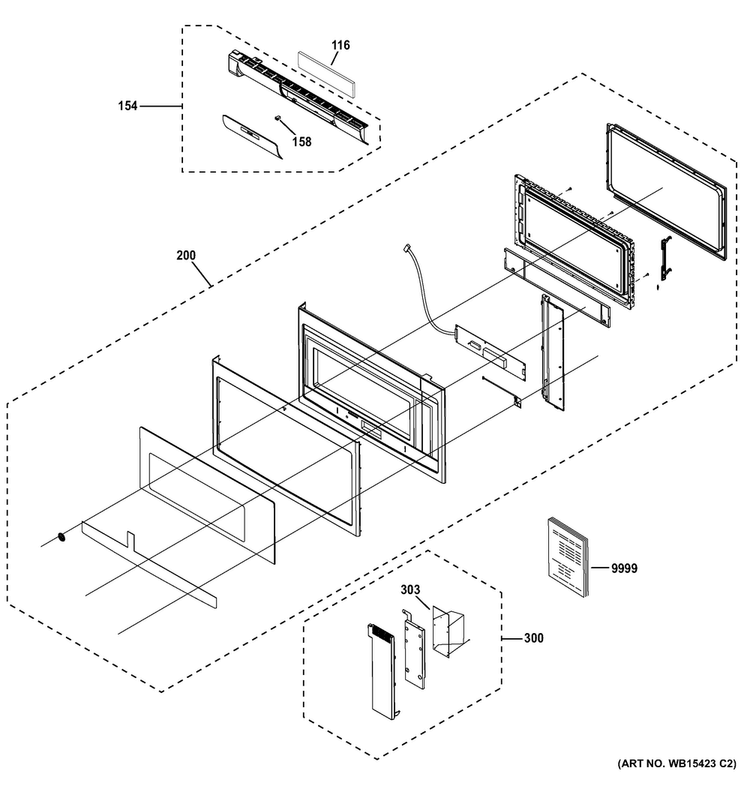 116
154
158
200
9999
303
300
(ART NO. WB15423 C2)