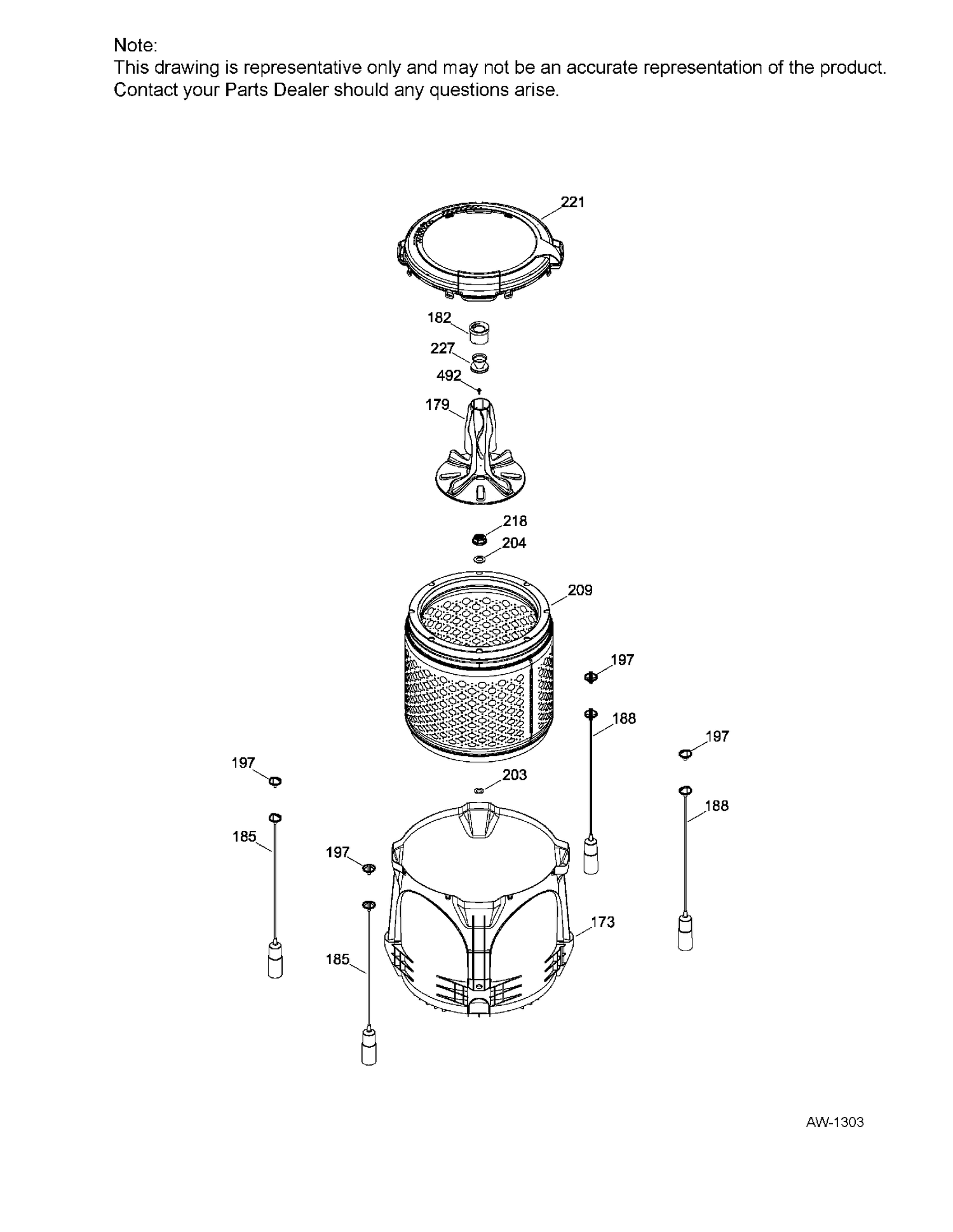 Note:
This drawing is representative only and may not be an accurate representation of the product. Contact your Parts Dealer should any questions arise.

221
182
227
492
179
218
204
209
197
188
197
197
203
188
185
197
173
185

AW-1303