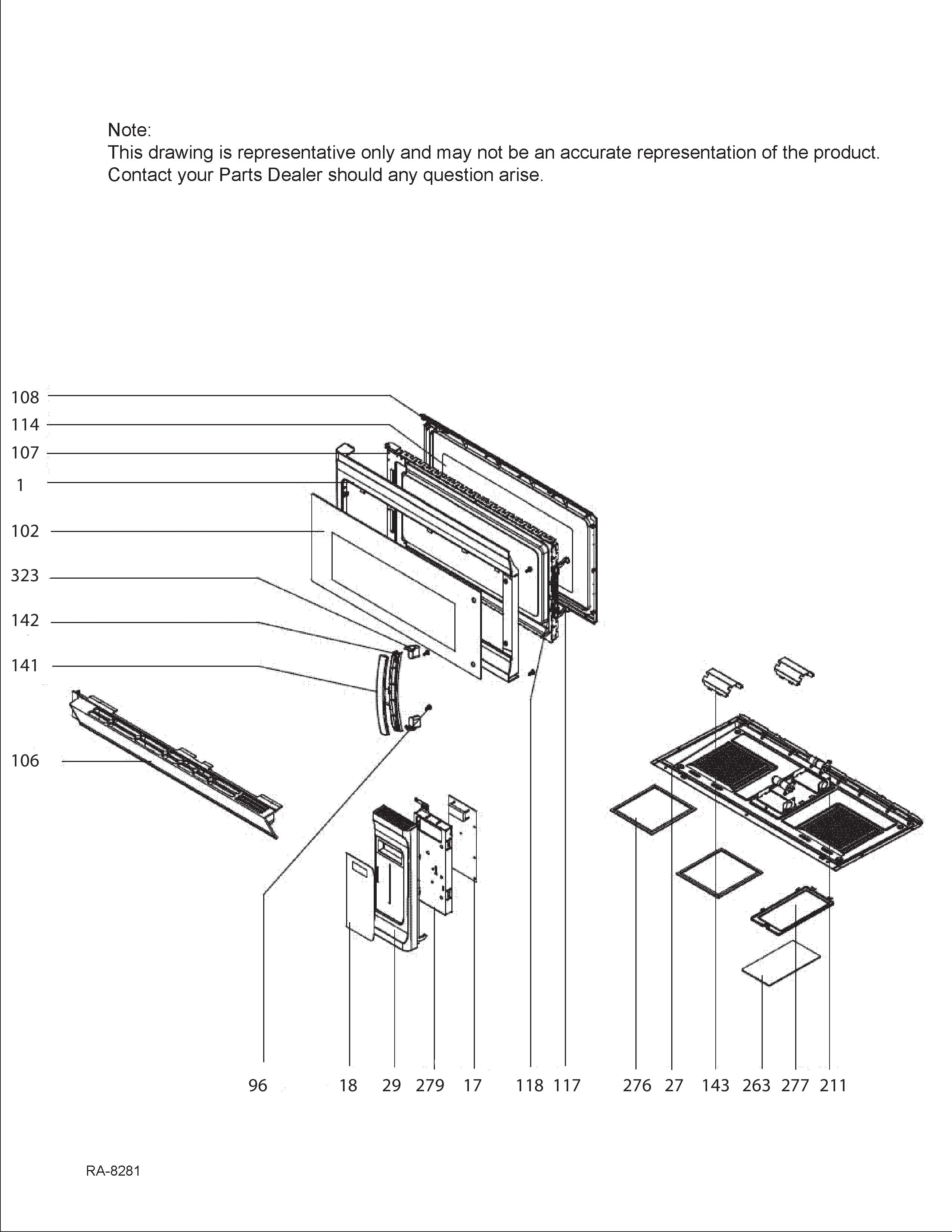 Note:
This drawing is representative only and may not be an accurate representation of the product.
Contact your Parts Dealer should any question arise.

108
114
107
1
102
323
142
141
106

96 18 29 279 17 118 117 276 27 143 263 277 211

RA-8281