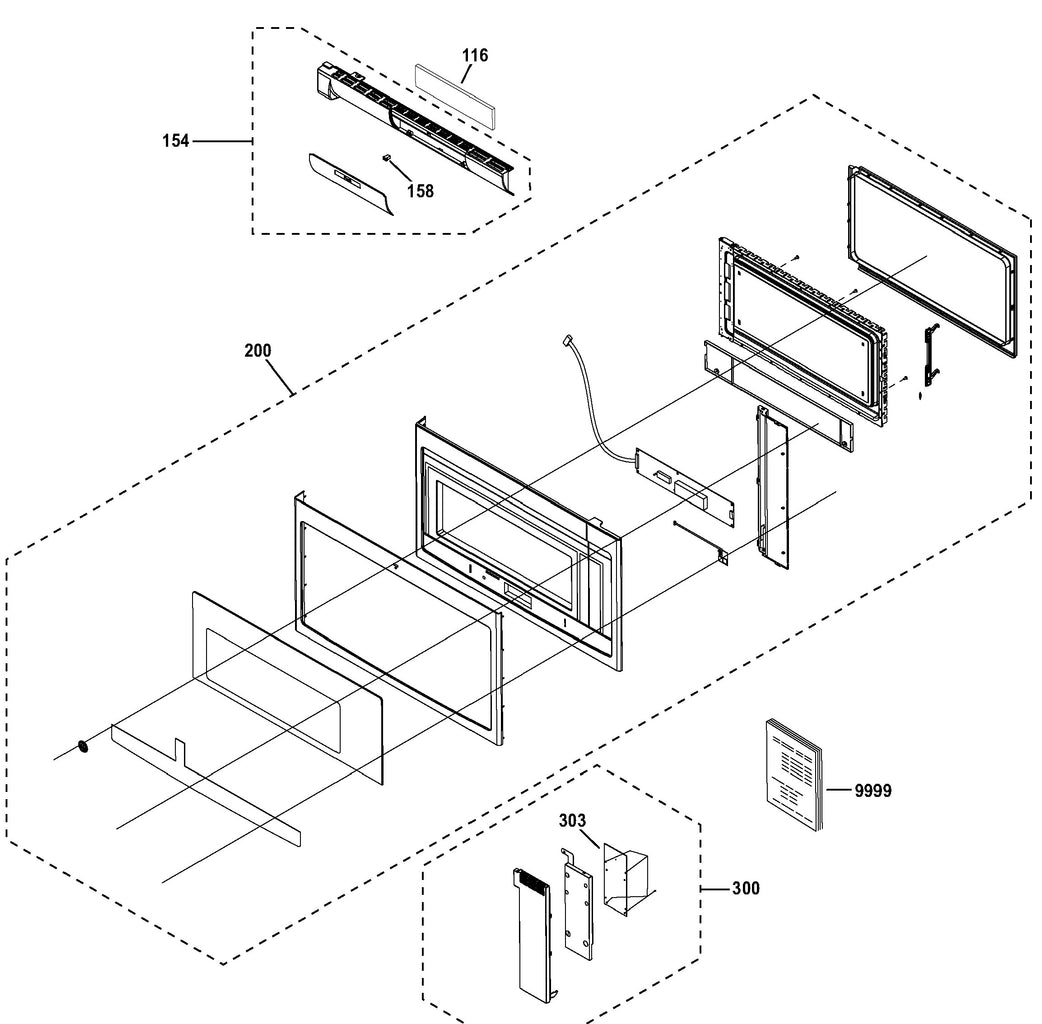 116
154
158
200
9999
303
300