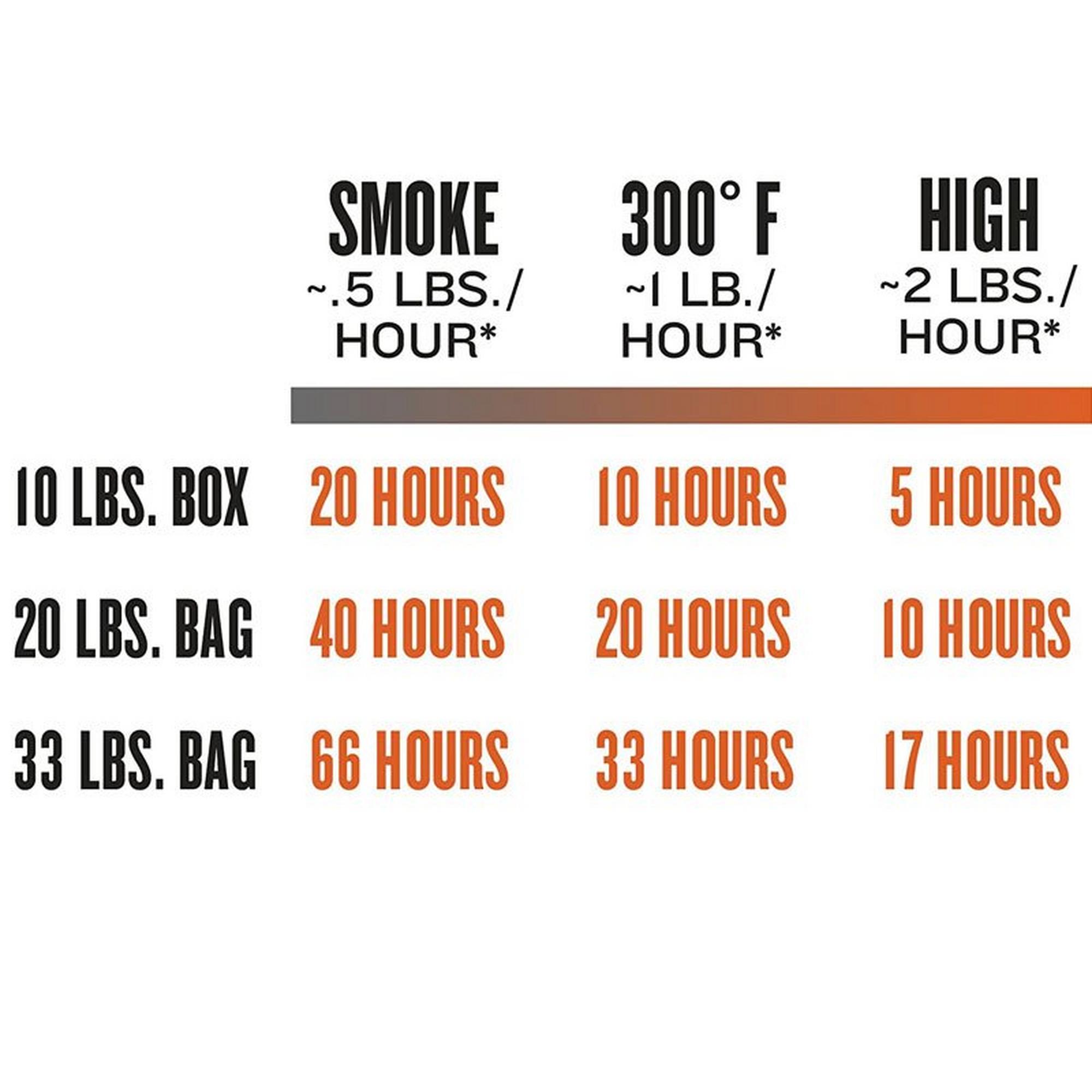 |  | SMOKE ~.5 LBS./ HOUR* | 300° F ~1 LB./ HOUR* | HIGH ~2 LBS./ HOUR* |
|---|---|---|---|
| 10 LBS. BOX | 20 HOURS | 10 HOURS | 5 HOURS |
| 20 LBS. BAG | 40 HOURS | 20 HOURS | 10 HOURS |
| 33 LBS. BAG | 66 HOURS | 33 HOURS | 17 HOURS |