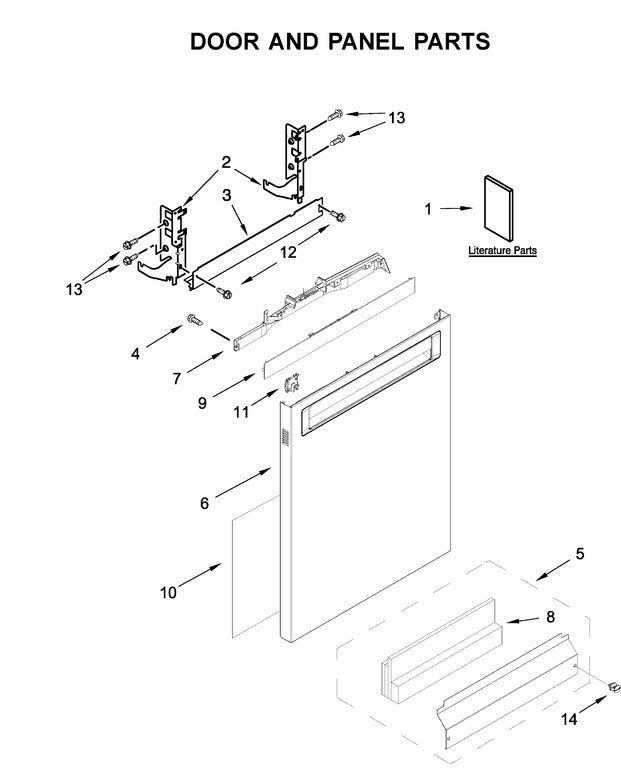 DOOR AND PANEL PARTS

13

2

3

1

Literature Parts

12

13

4

7

9

11

6

10

5

8

14