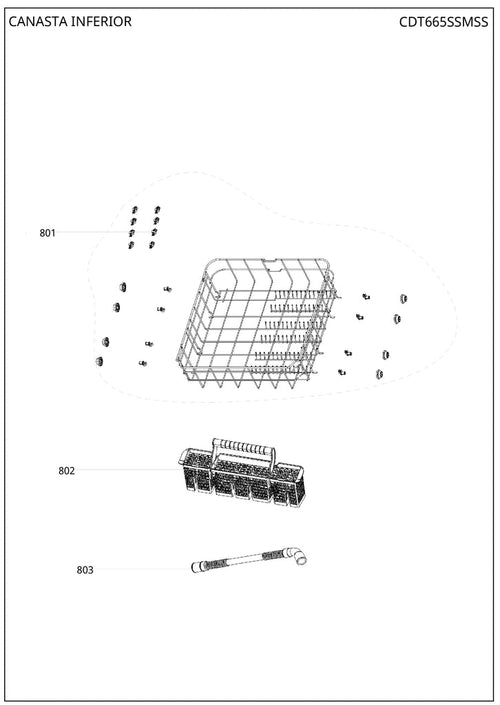 CANASTA INFERIOR

CDT665SSMSS

801

802

803