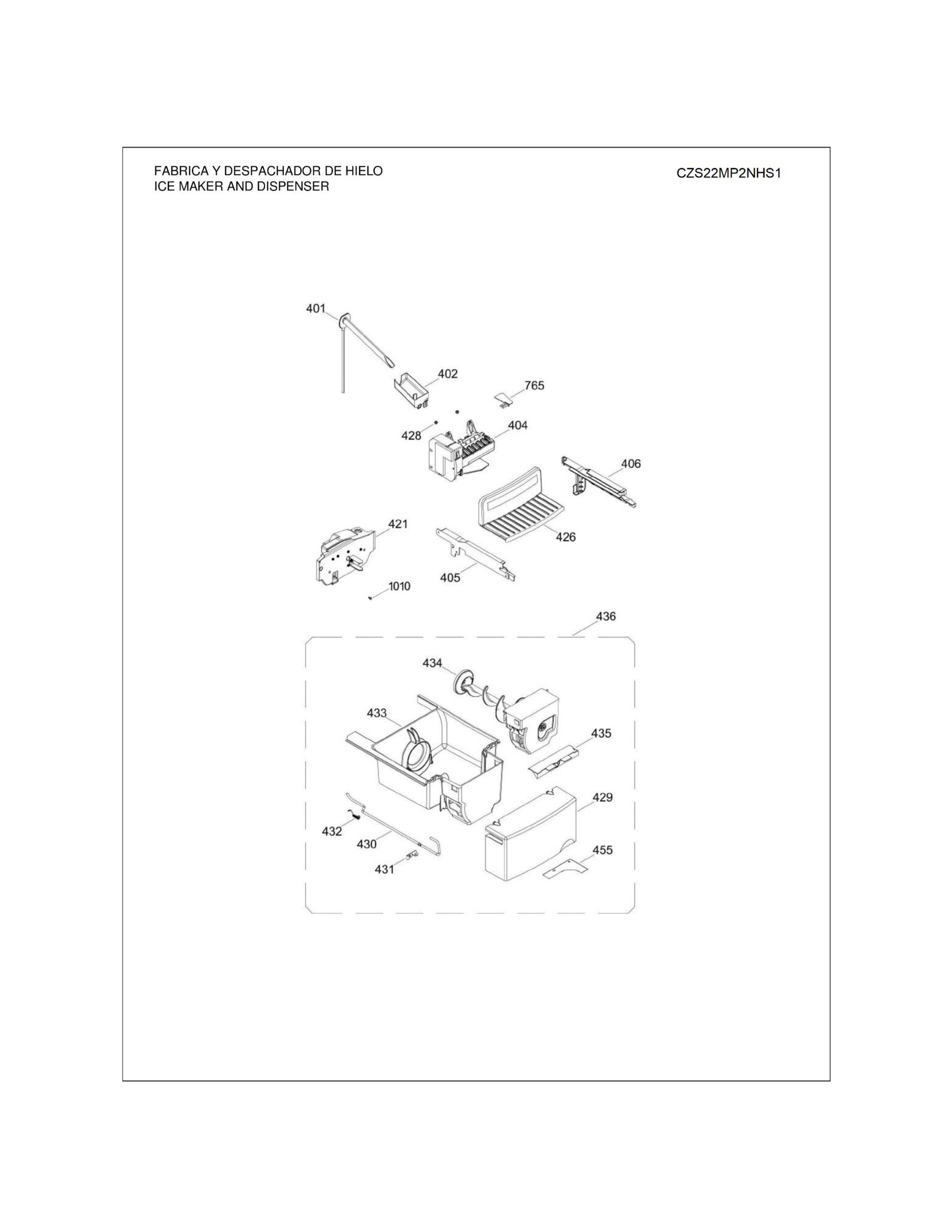 FABRICA Y DESPACHADOR DE HIELO
ICE MAKER AND DISPENSER

CZS22MP2NHS1

401
402
765
428
404
406
421
426
405
1010
436
434
433
435
429
432
430
431
455