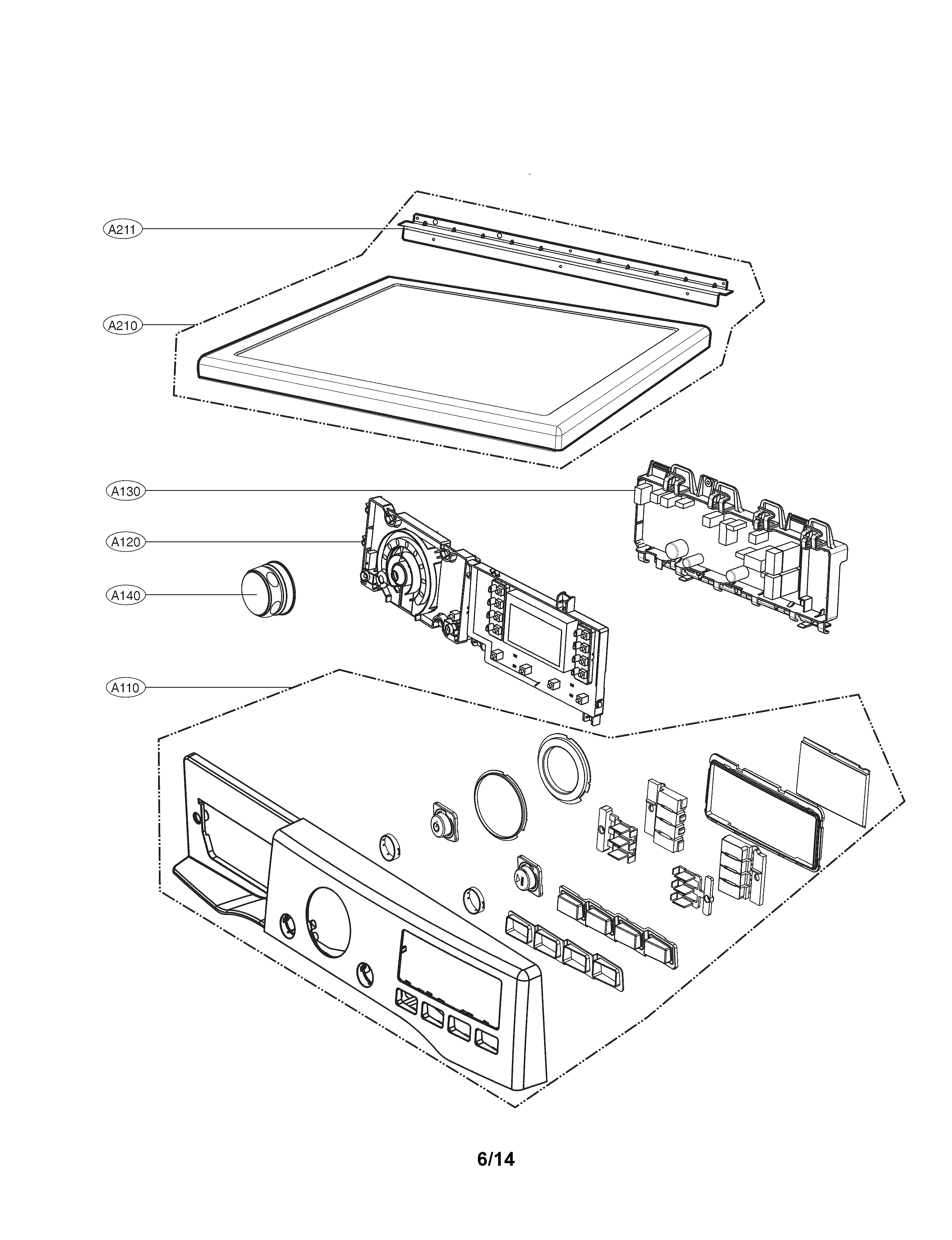 A211

A210

A130

A120

A140

A110

6/14