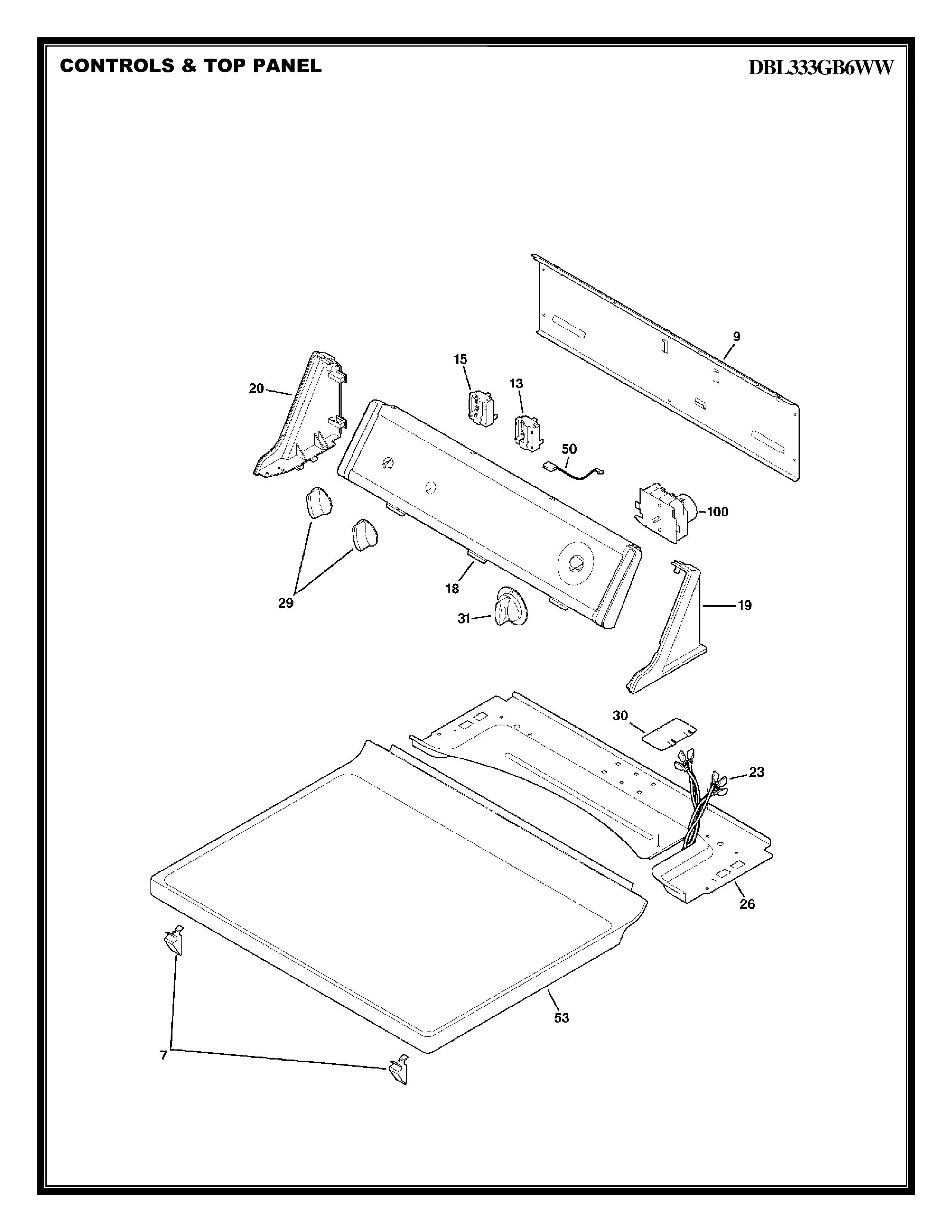 CONTROLS & TOP PANEL

DBL333GB6WW

9

15

13

20

50

100

29

18

31

19

30

23

26

53

7