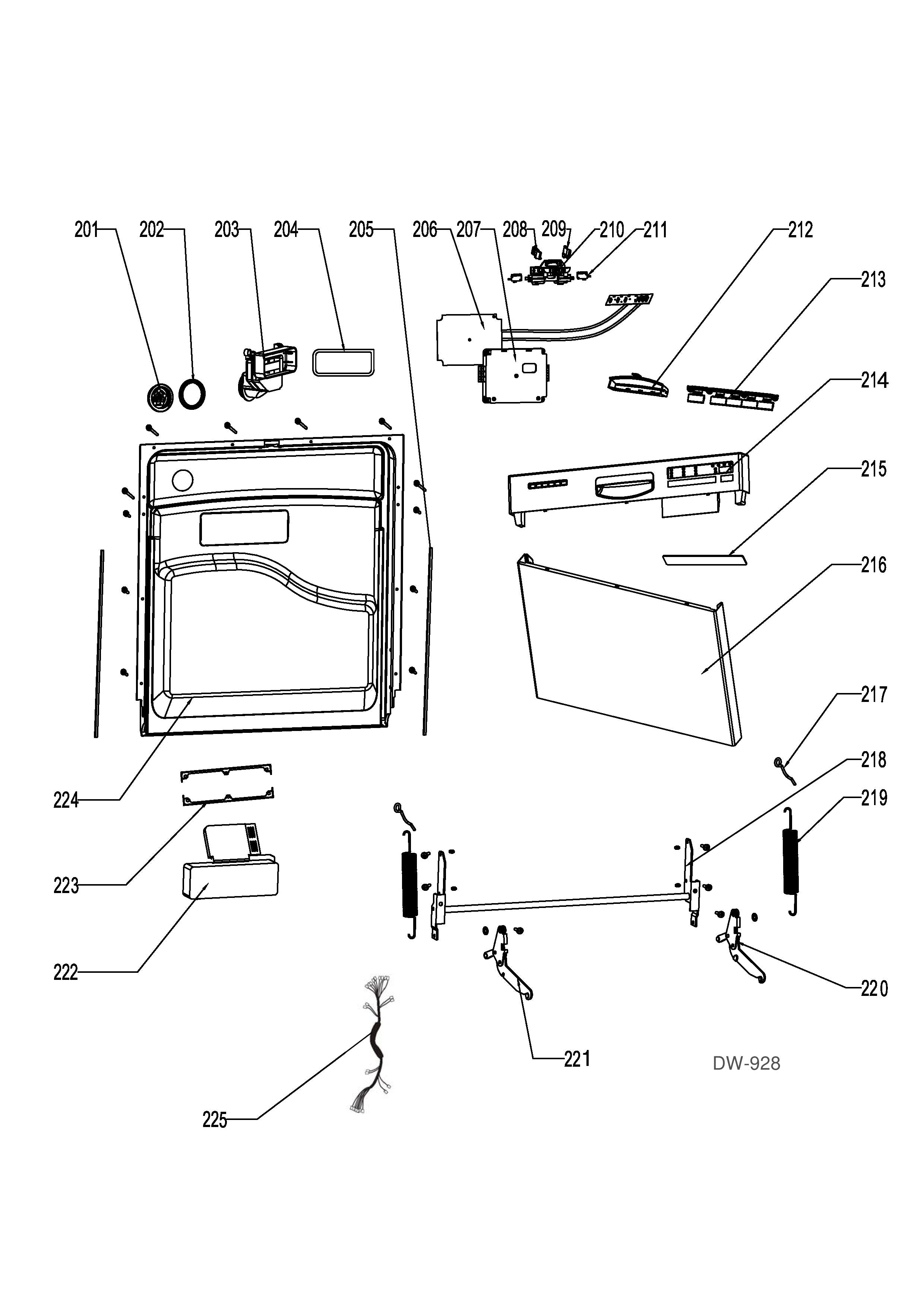 201
202
203
204
205
206
207
208
209
210
211
212
213
214
215
216
217
218
219
220
221
222
223
224
225
DW-928