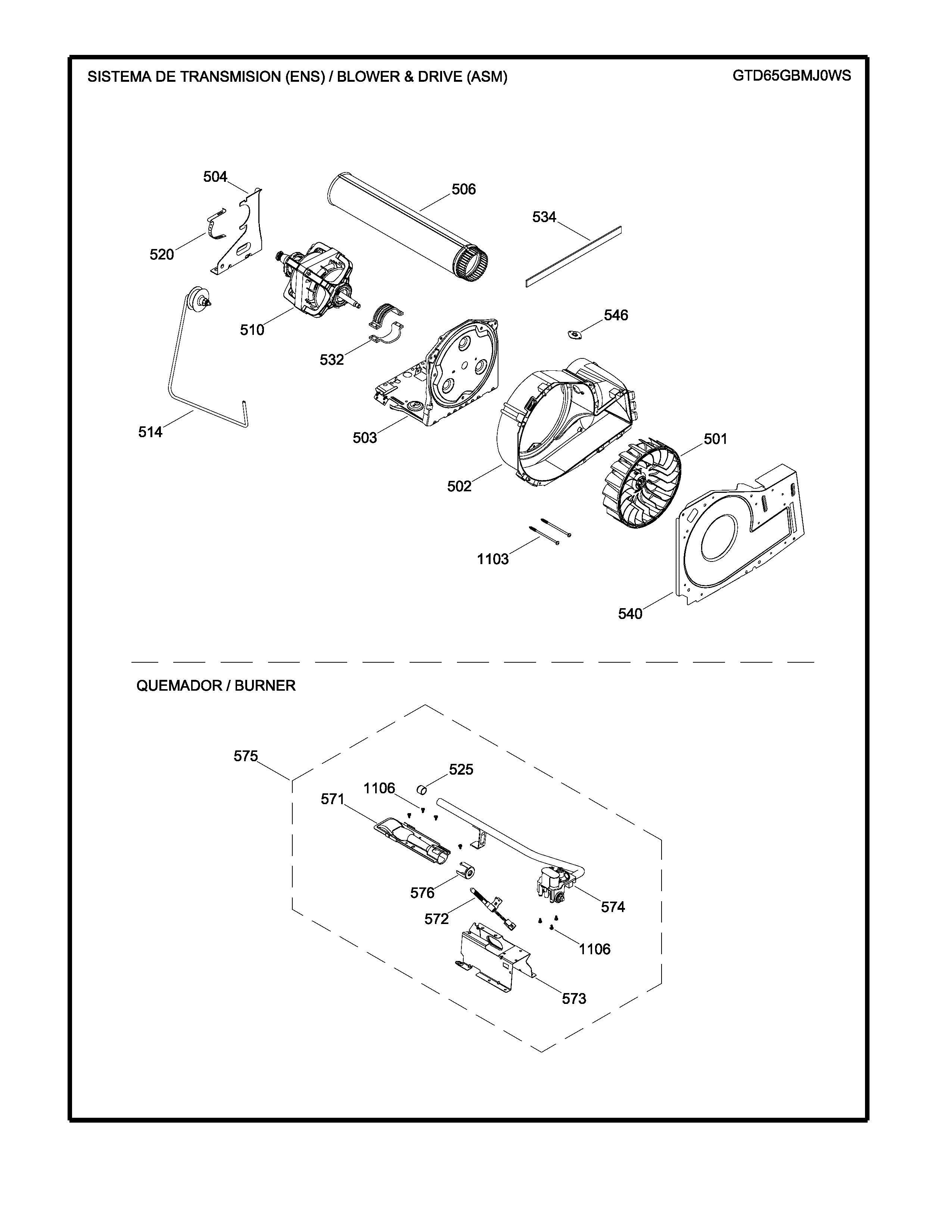 SISTEMA DE TRANSMISION (ENS) / BLOWER & DRIVE (ASM)

GTD65GBMJ0WS

504
506
534
520
510
546
532
514
503
501
502
1103
540

QUEMADOR / BURNER

575
525
1106
571
576
574
572
1106
573