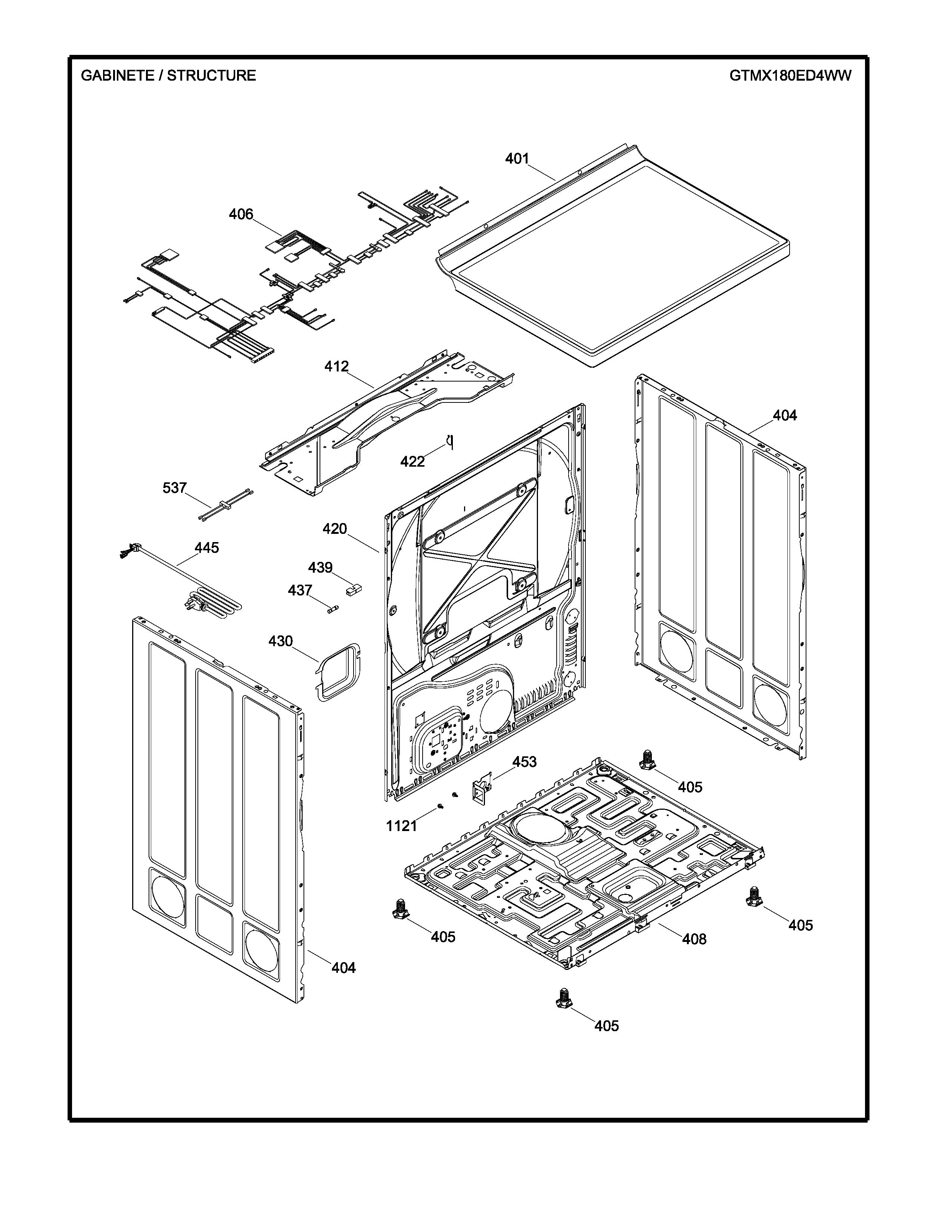 GABINETE / STRUCTURE

GTMX180ED4WW

401

406

412

404

422

537

420

445

439

437

430

453

405

1121

405

405

408

404

405