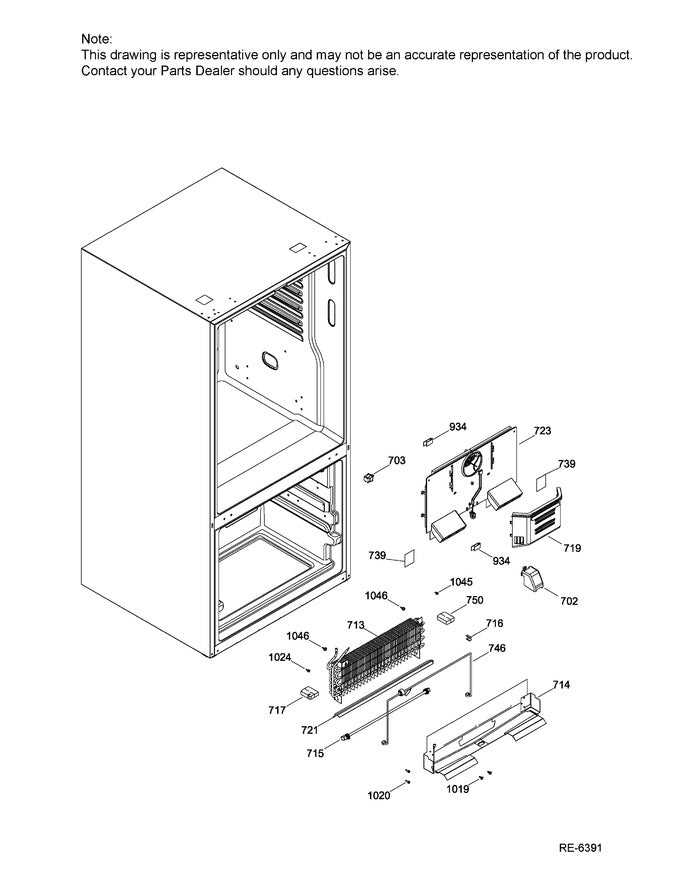 Note:
This drawing is representative only and may not be an accurate representation of the product. Contact your Parts Dealer should any questions arise.

934
723
703
739
719
739
934
702
1045
1046
750
713
716
1046
746
1024
714
717
721
715
1020
1019

RE-6391