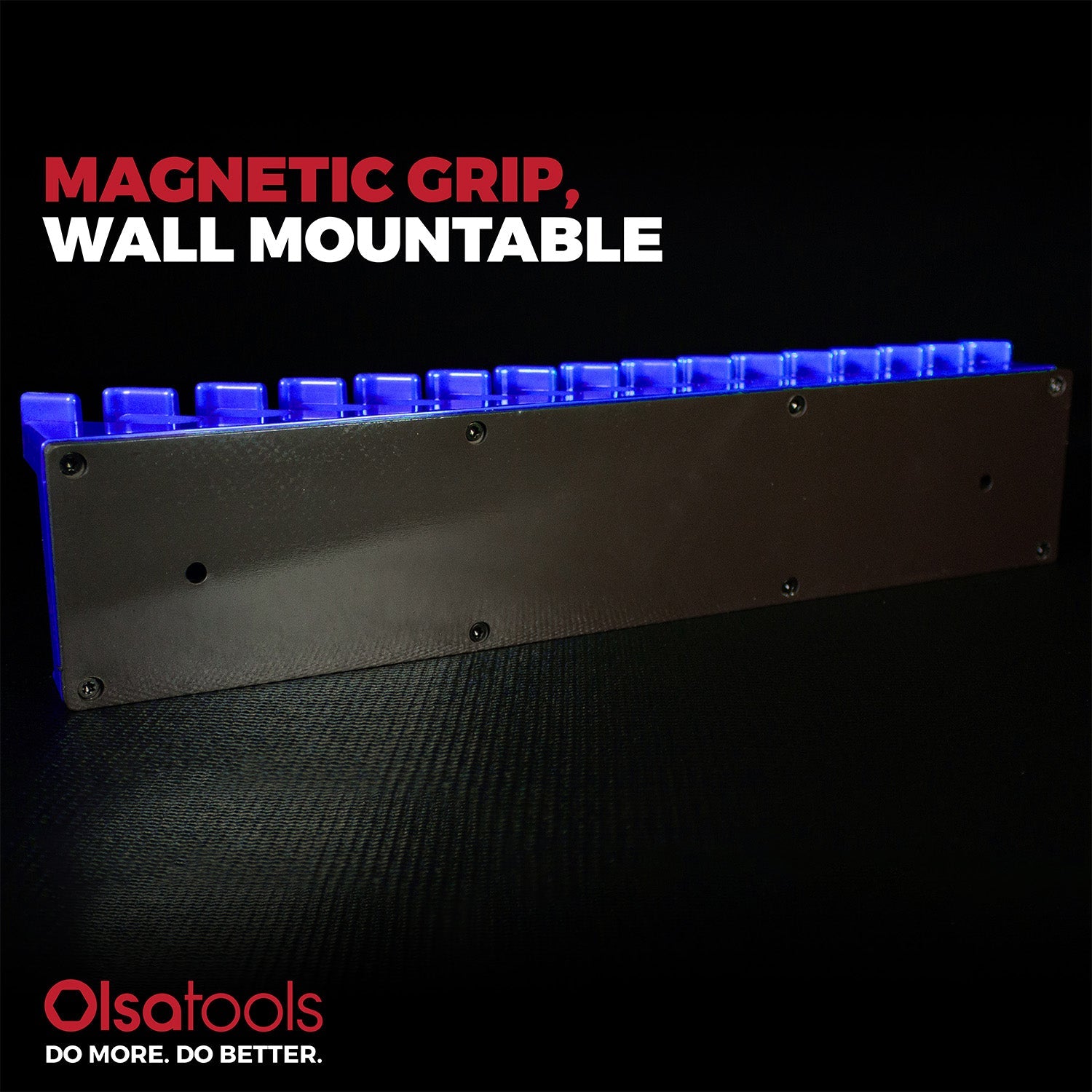 MAGNETIC GRIP,
WALL MOUNTABLE

Olsatools
DO MORE. DO BETTER.