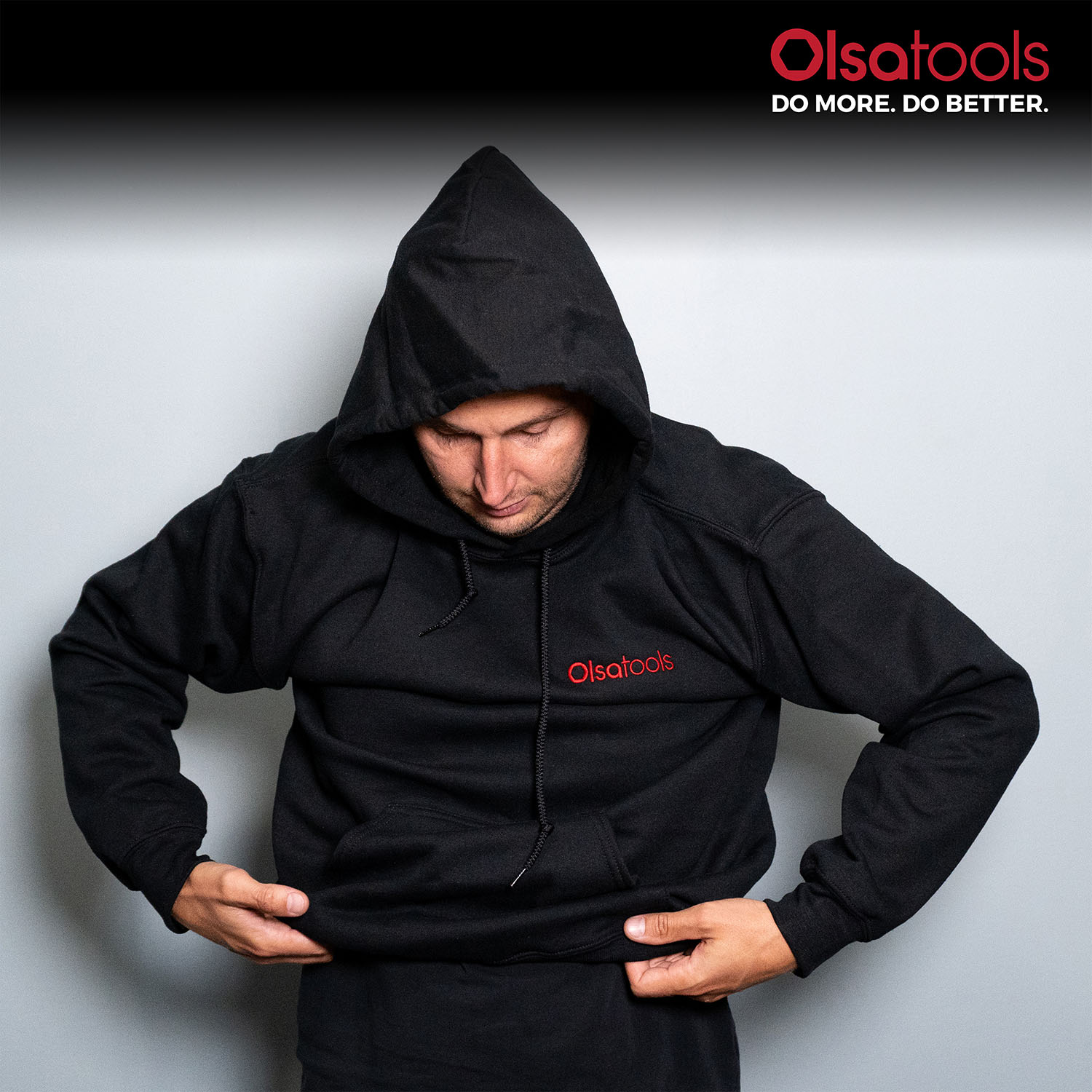 Olsatools
DO MORE. DO BETTER.

Olsatools