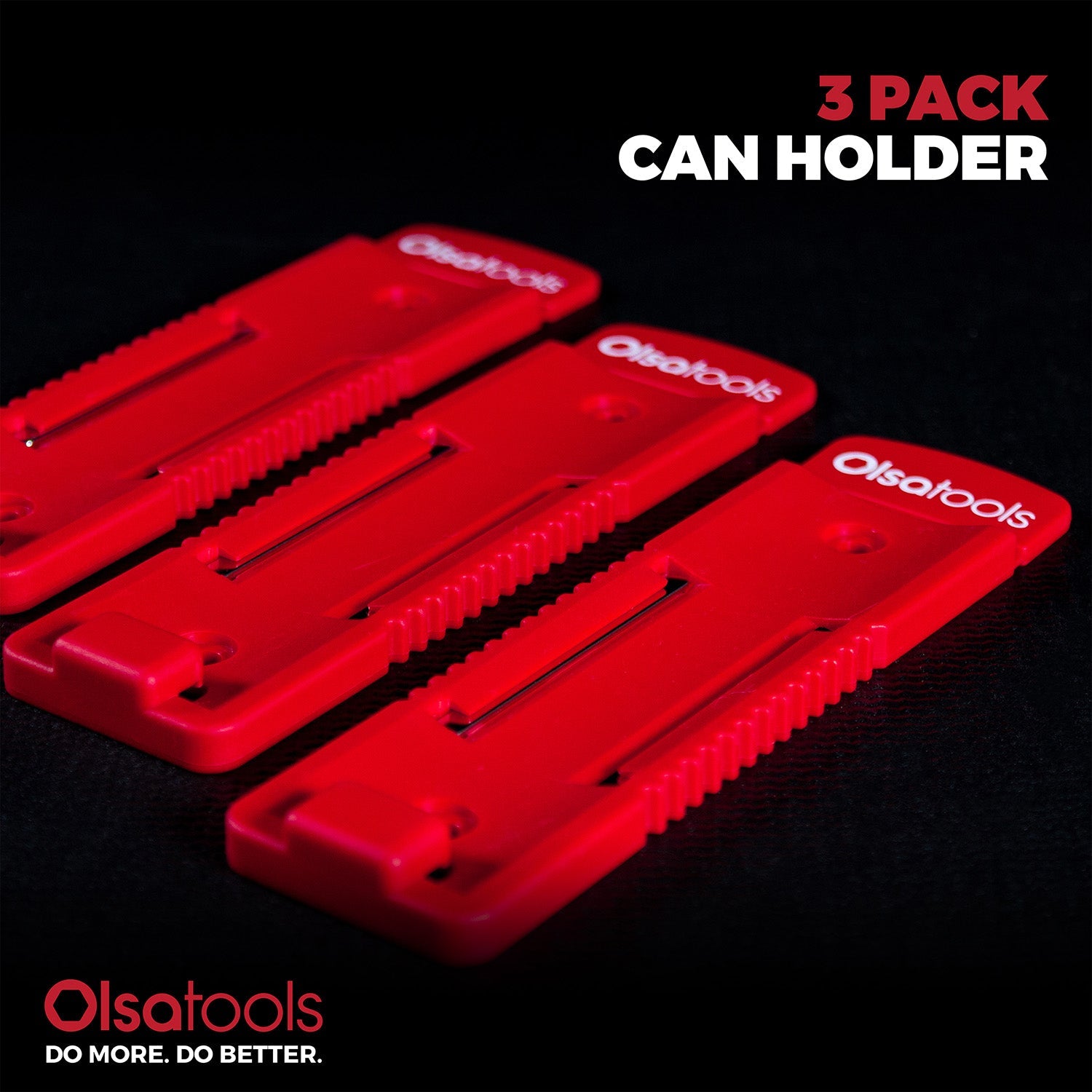 3 PACK
CAN HOLDER

Olsatools

Olsatools

Olsatools

Olsatools
DO MORE. DO BETTER.