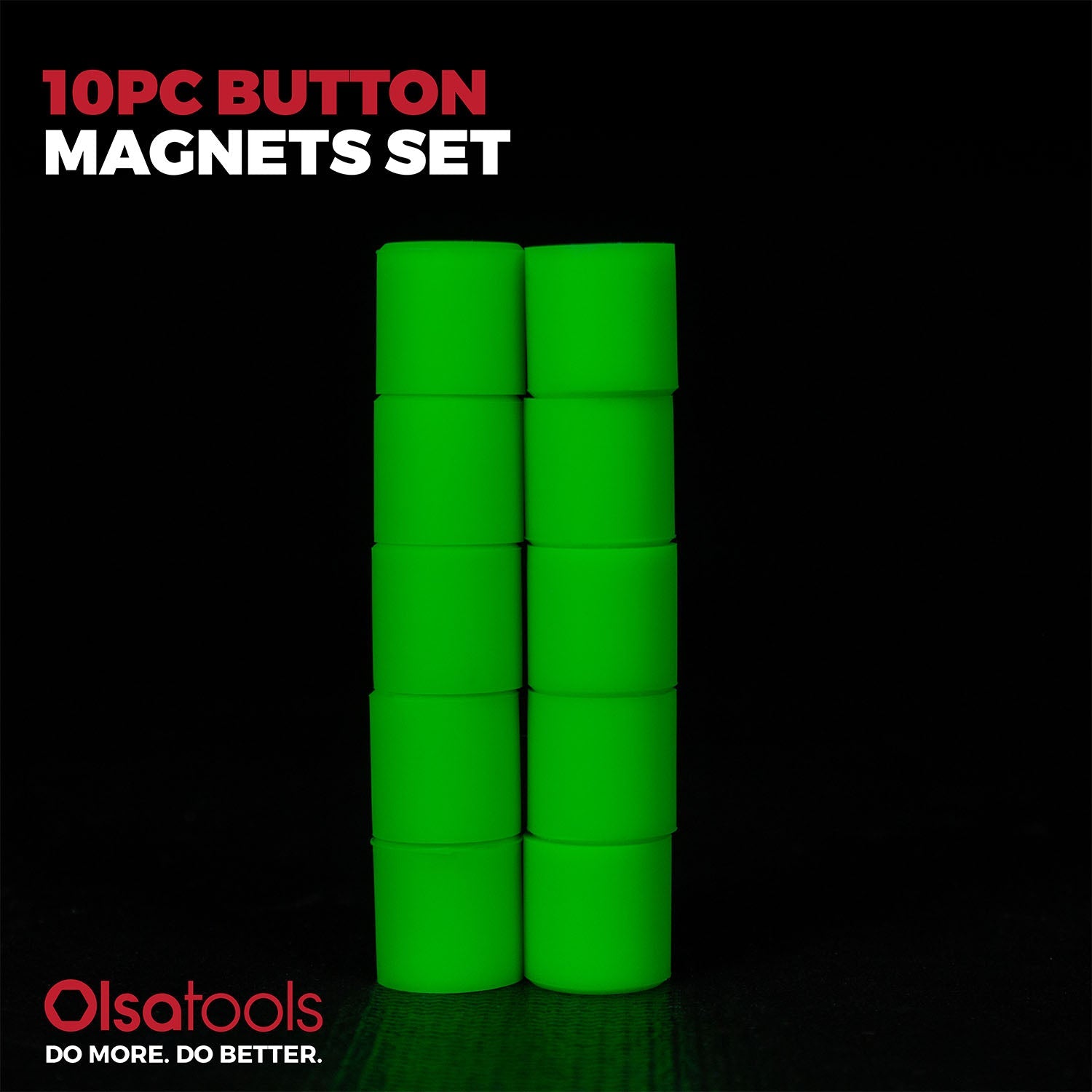 10PC BUTTON
MAGNETS SET

Olsatools
DO MORE. DO BETTER.