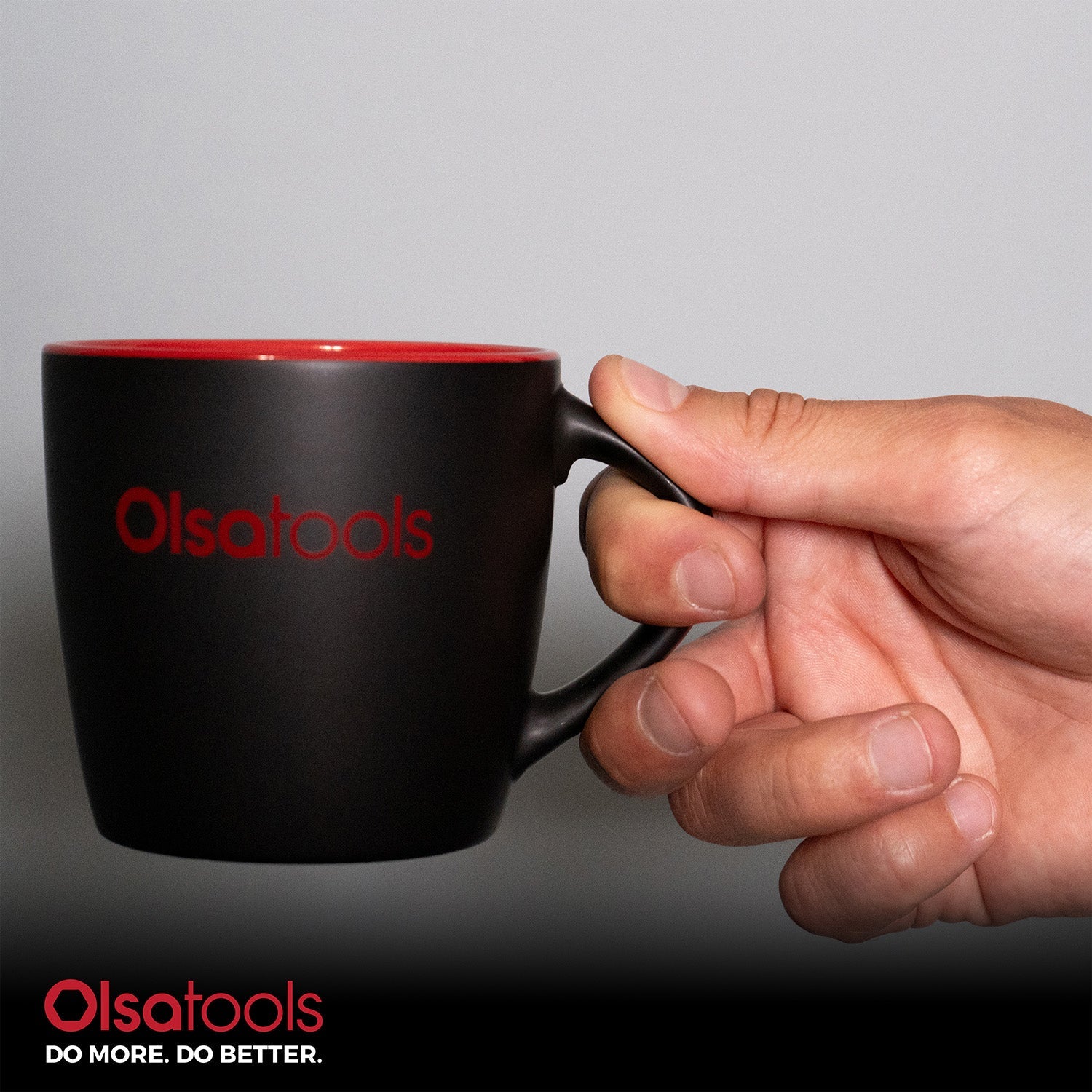 Olsatools

Olsatools
DO MORE. DO BETTER.