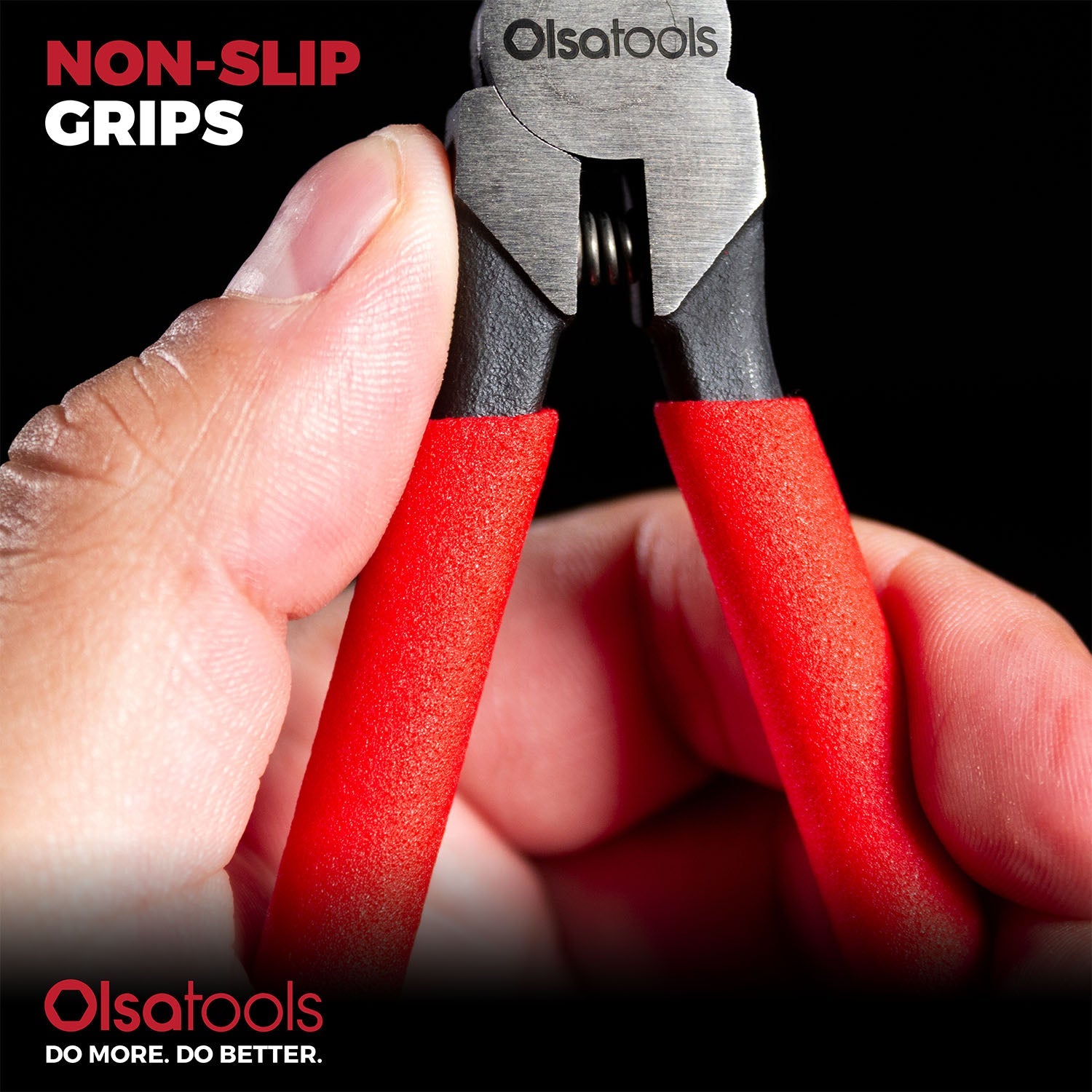 NON-SLIP
GRIPS

Olsatools

Olsatools
DO MORE. DO BETTER.