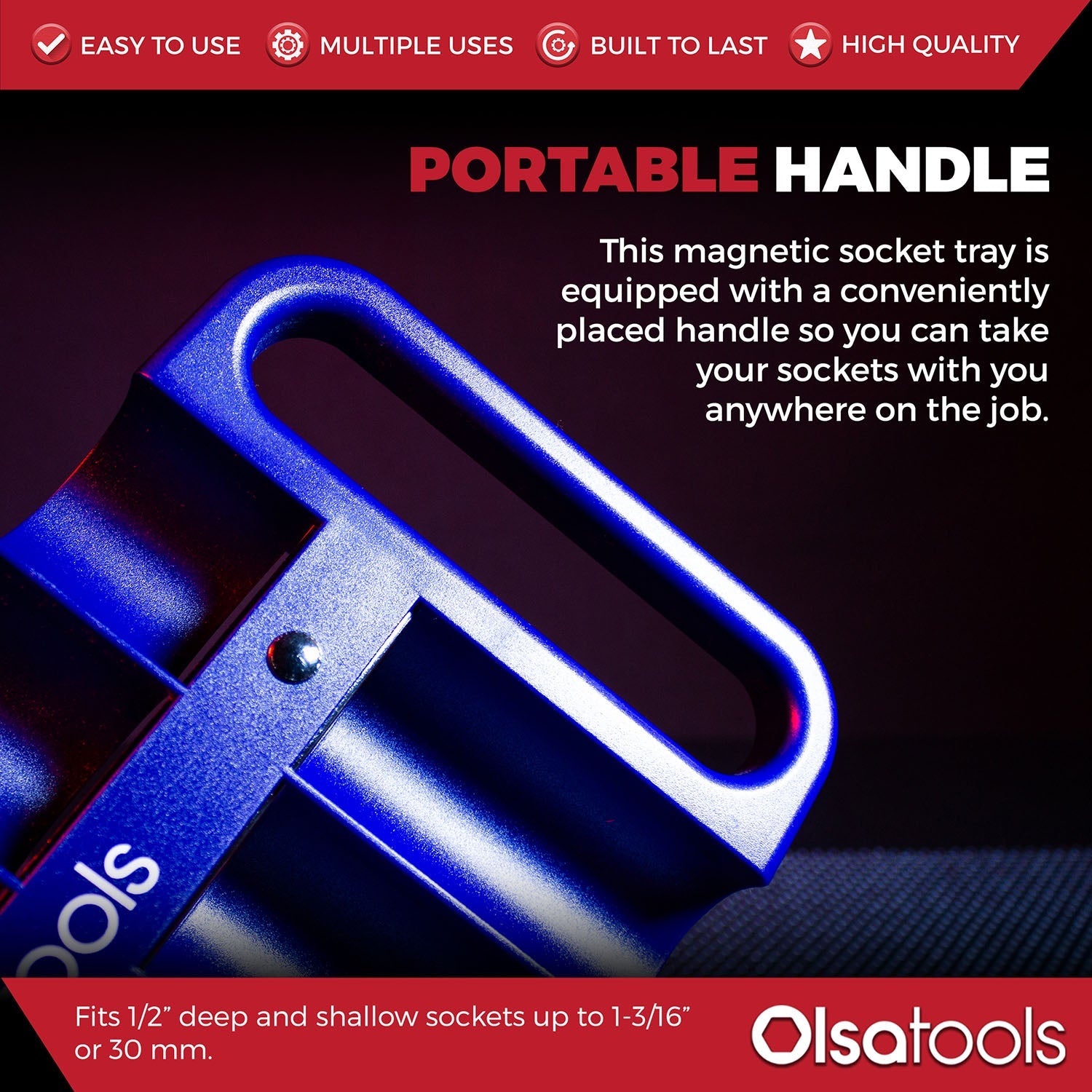 EASY TO USE MULTIPLE USES BUILT TO LAST HIGH QUALITY

PORTABLE HANDLE

This magnetic socket tray is equipped with a conveniently placed handle so you can take your sockets with you anywhere on the job.

ools

Fits 1/2” deep and shallow sockets up to 1-3/16” or 30 mm.

Olsatools