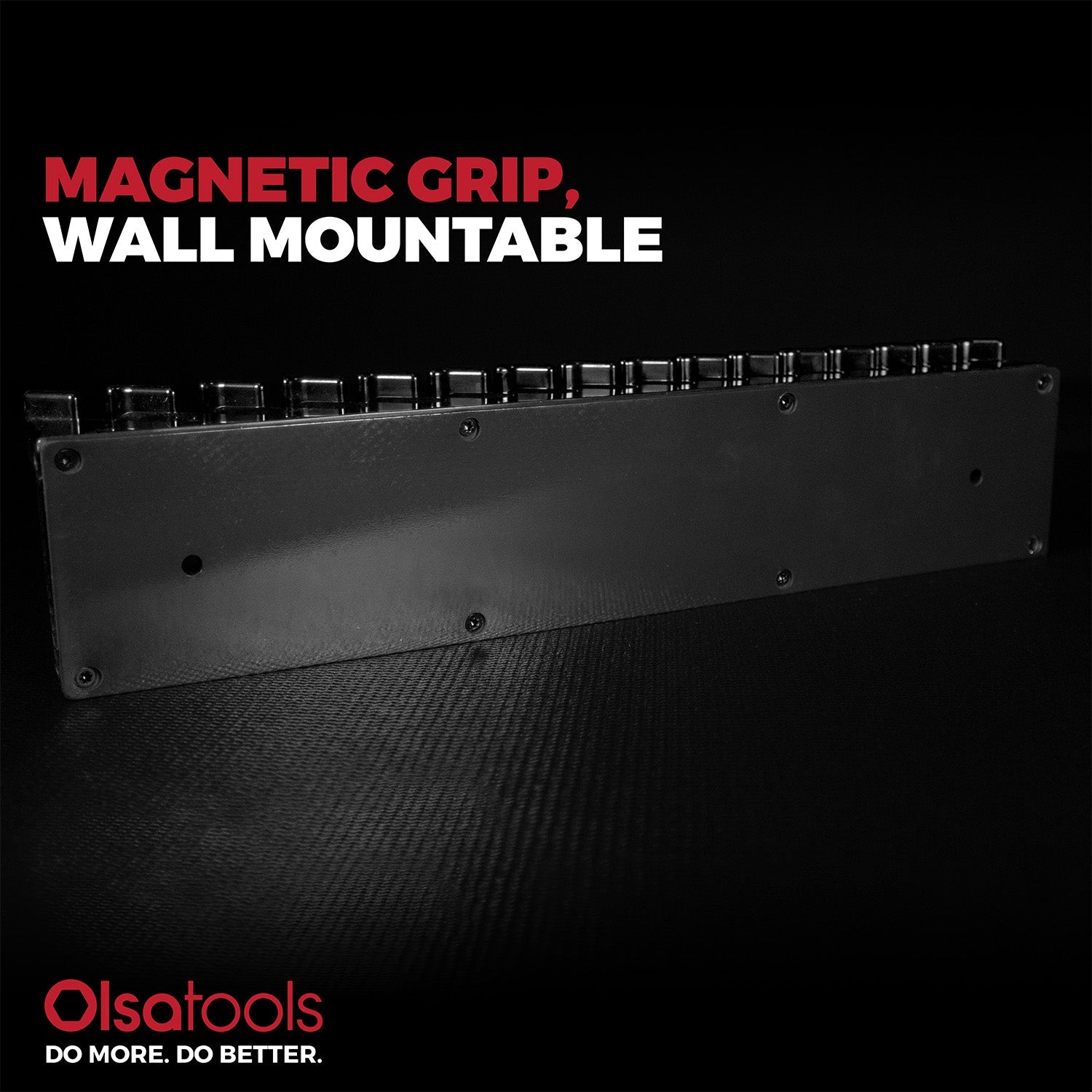 MAGNETIC GRIP,
WALL MOUNTABLE

Olsatools
DO MORE. DO BETTER.