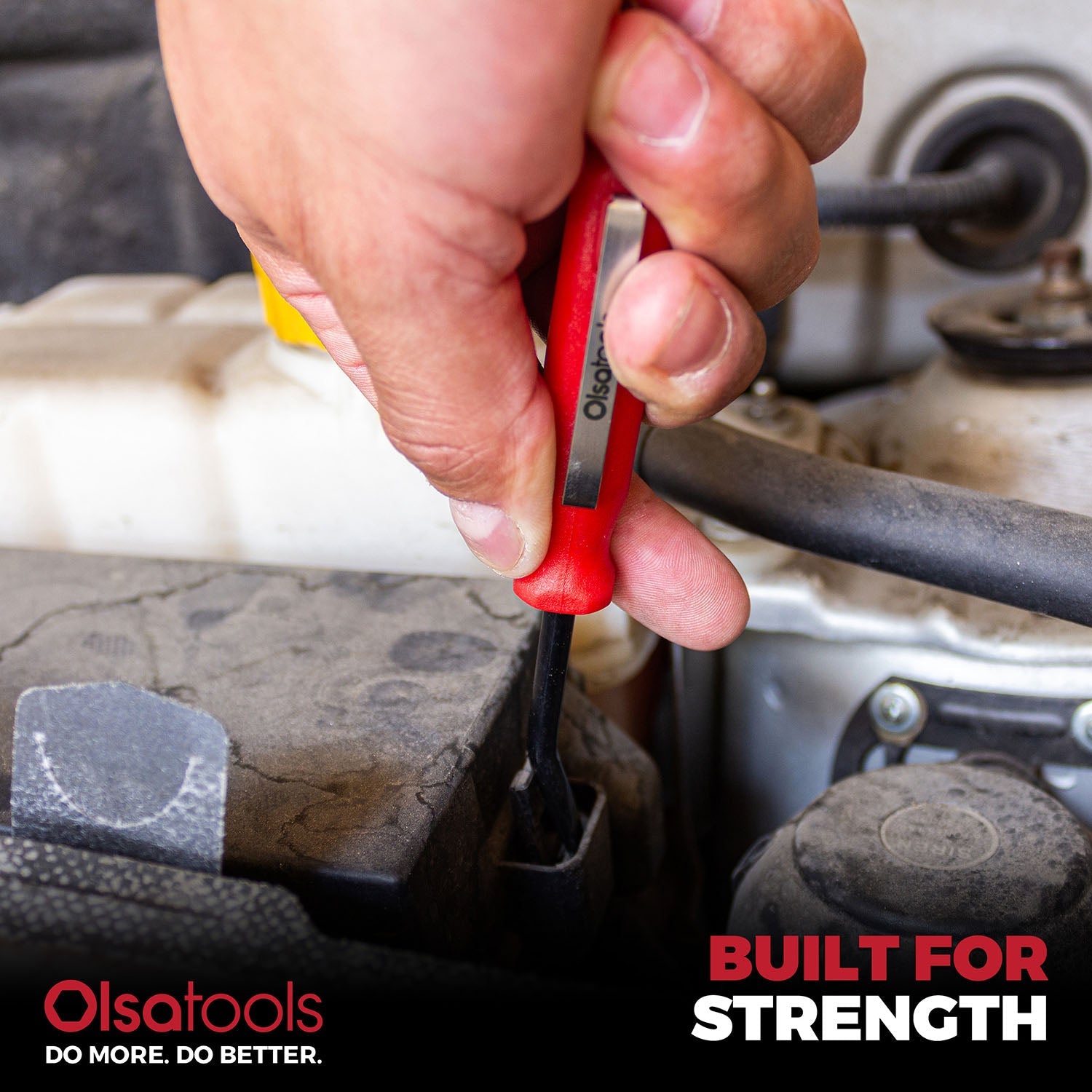 Olsatools

BUILT FOR STRENGTH

Olsatools
DO MORE. DO BETTER.