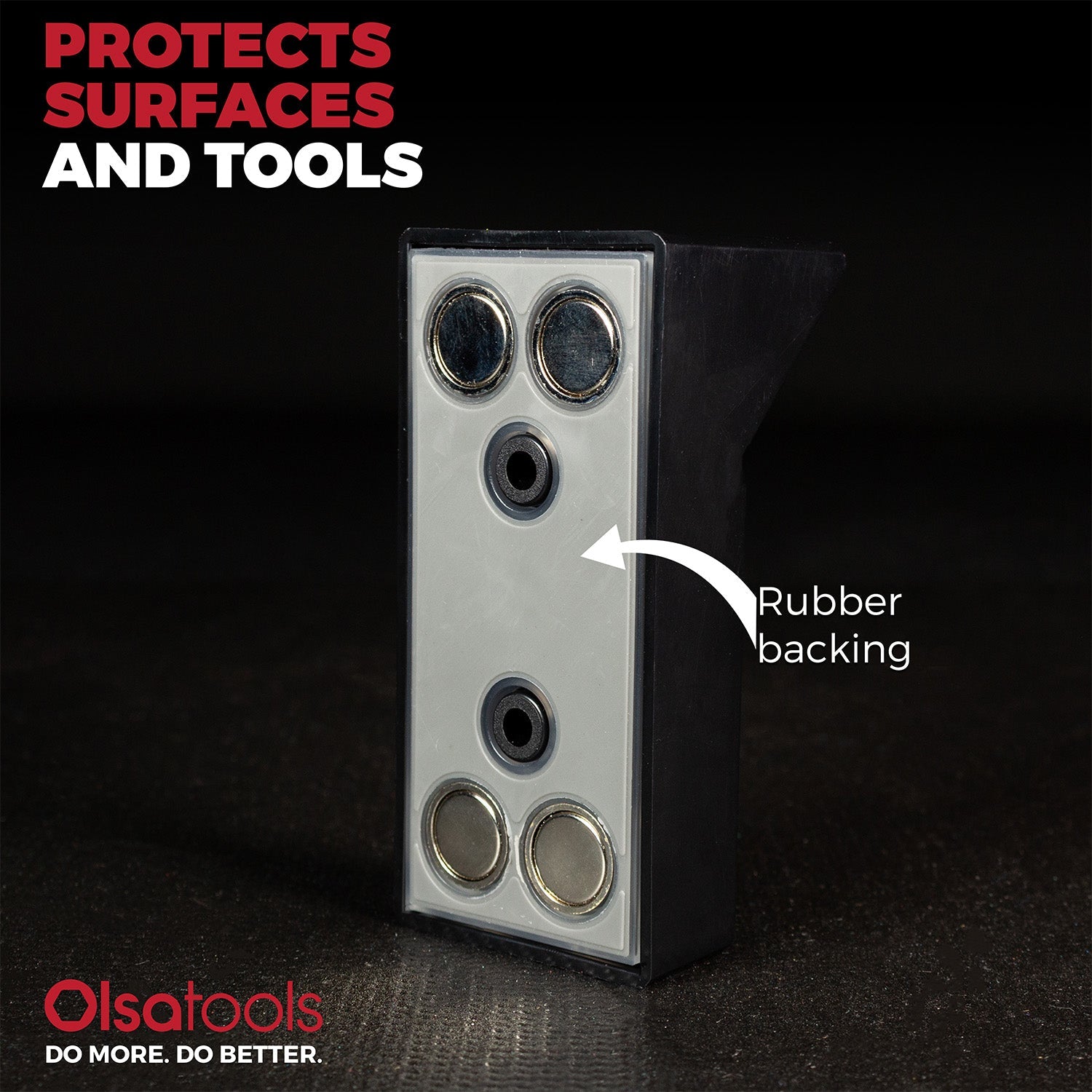 PROTECTS SURFACES AND TOOLS

Rubber backing

Olsatools
DO MORE. DO BETTER.