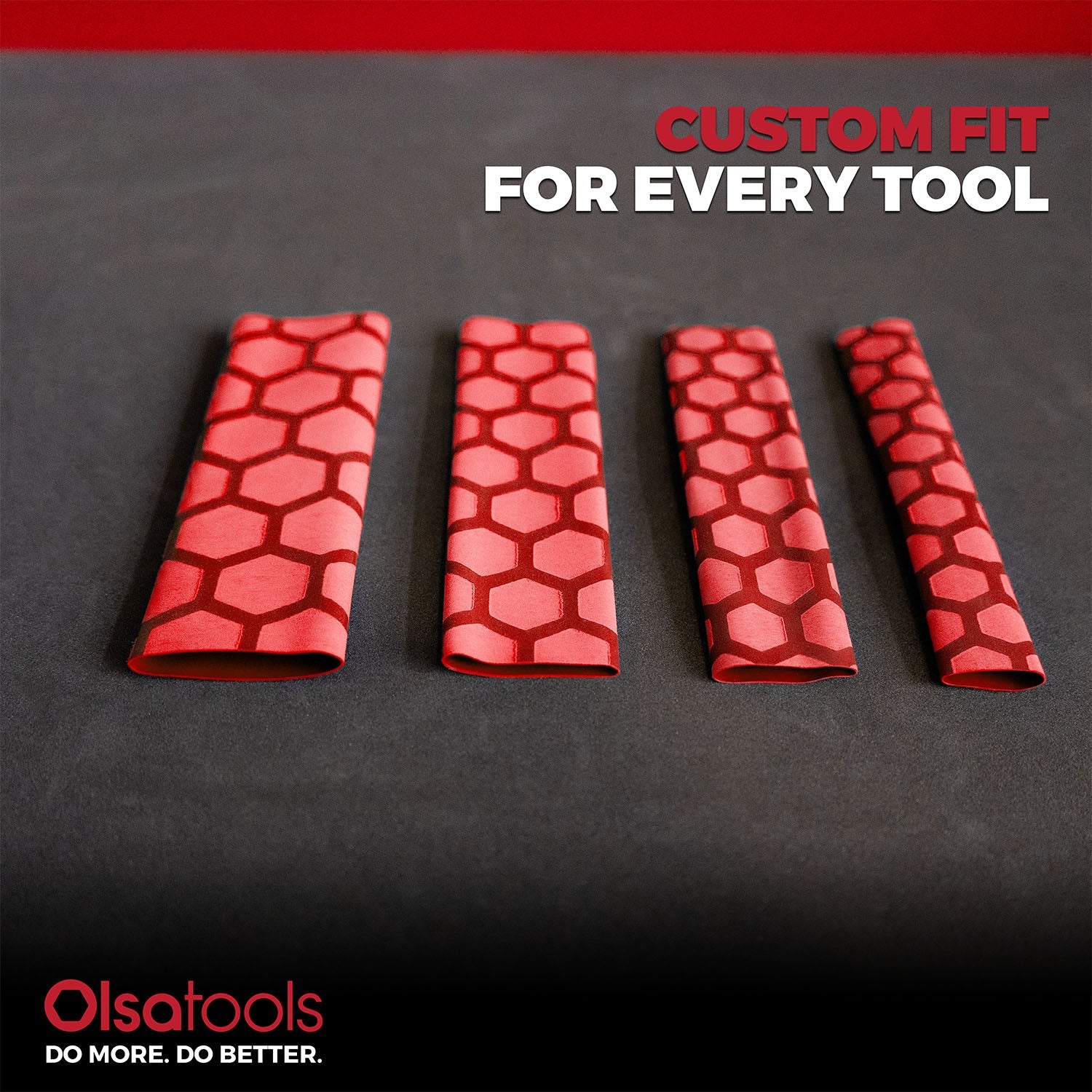 CUSTOM FIT
FOR EVERY TOOL

Olsatools
DO MORE. DO BETTER.