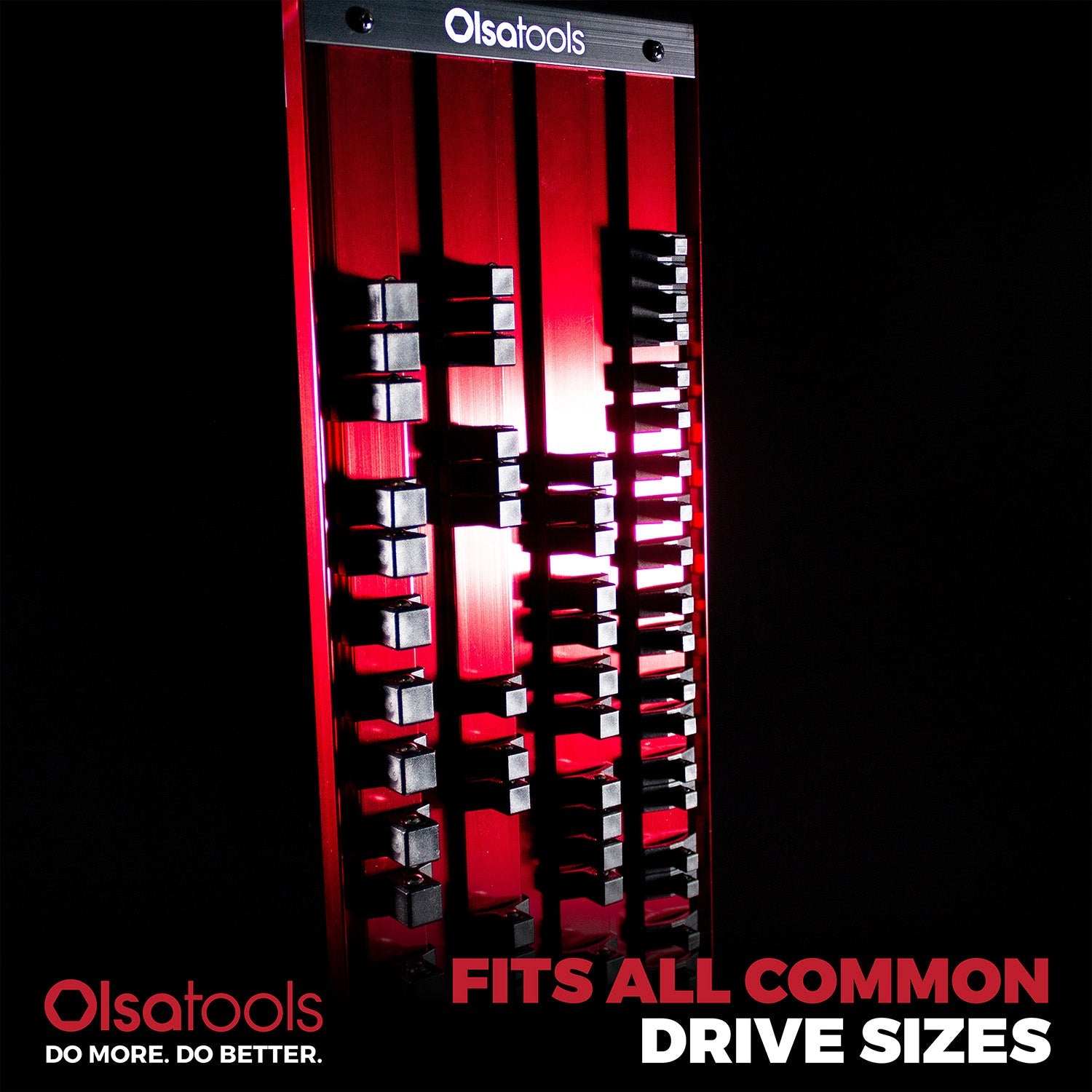 Olsatools

Olsatools
DO MORE. DO BETTER.

FITS ALL COMMON
DRIVE SIZES