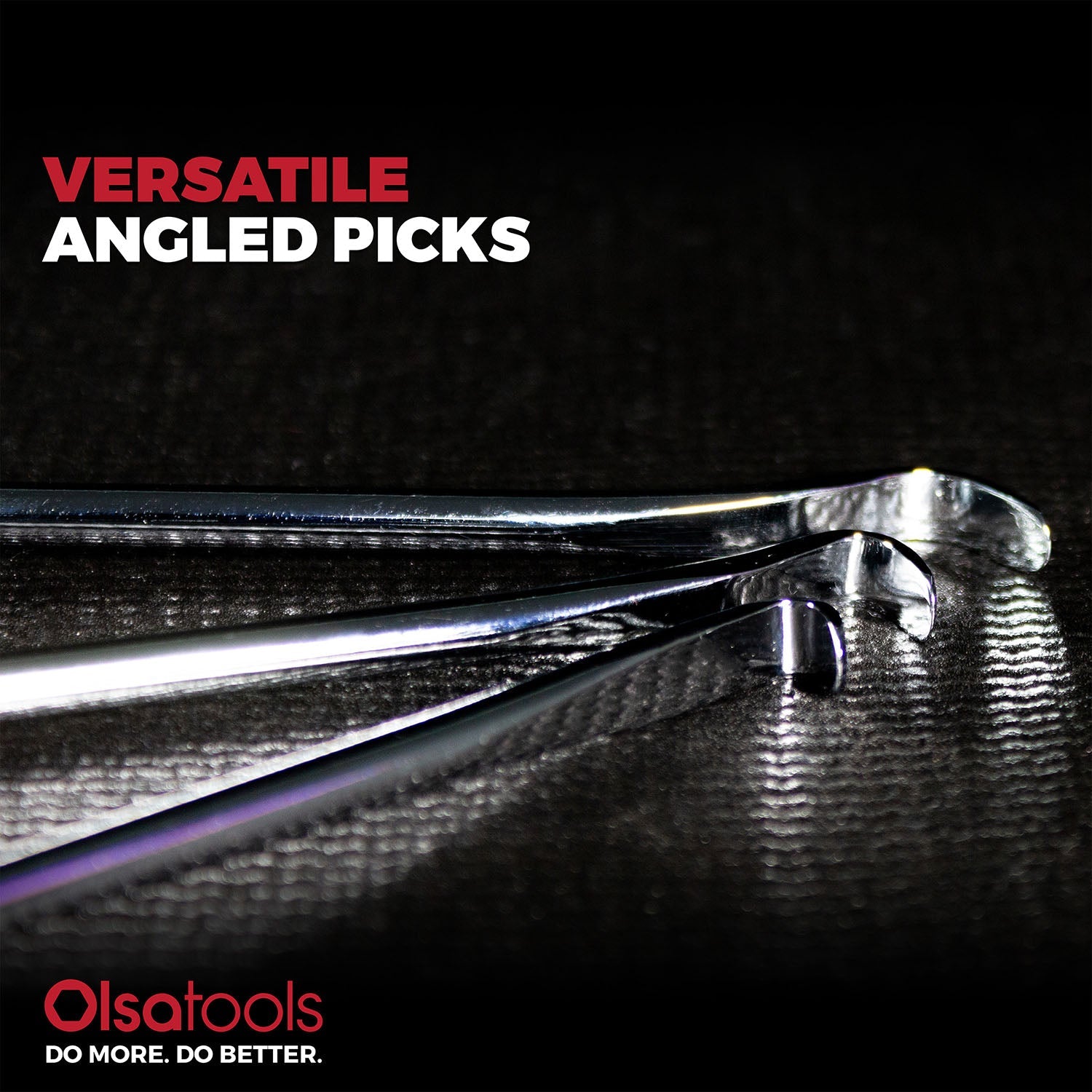 VERSATILE
ANGLED PICKS

Olsatools
DO MORE. DO BETTER.