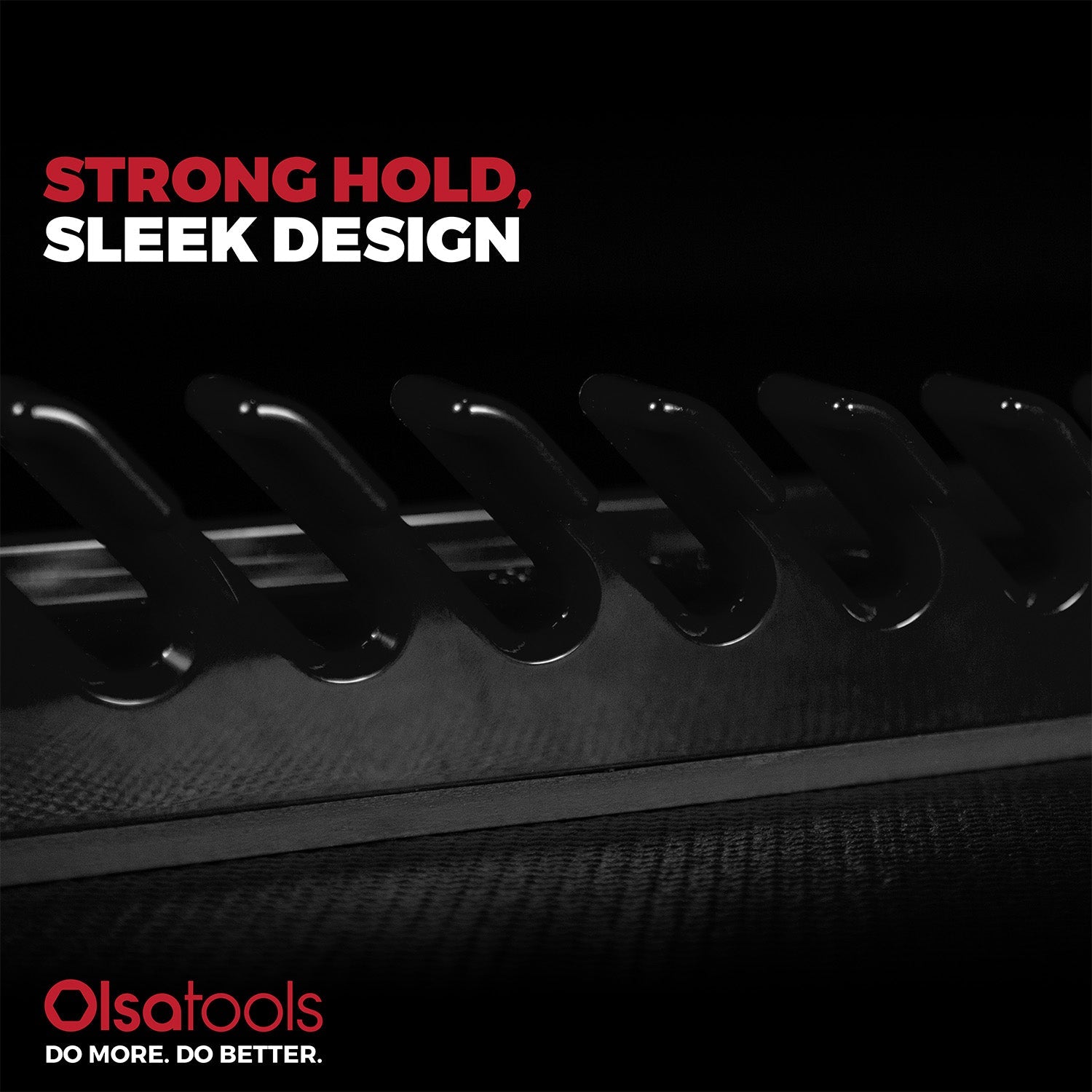 STRONG HOLD,
SLEEK DESIGN

Olsatools
DO MORE. DO BETTER.