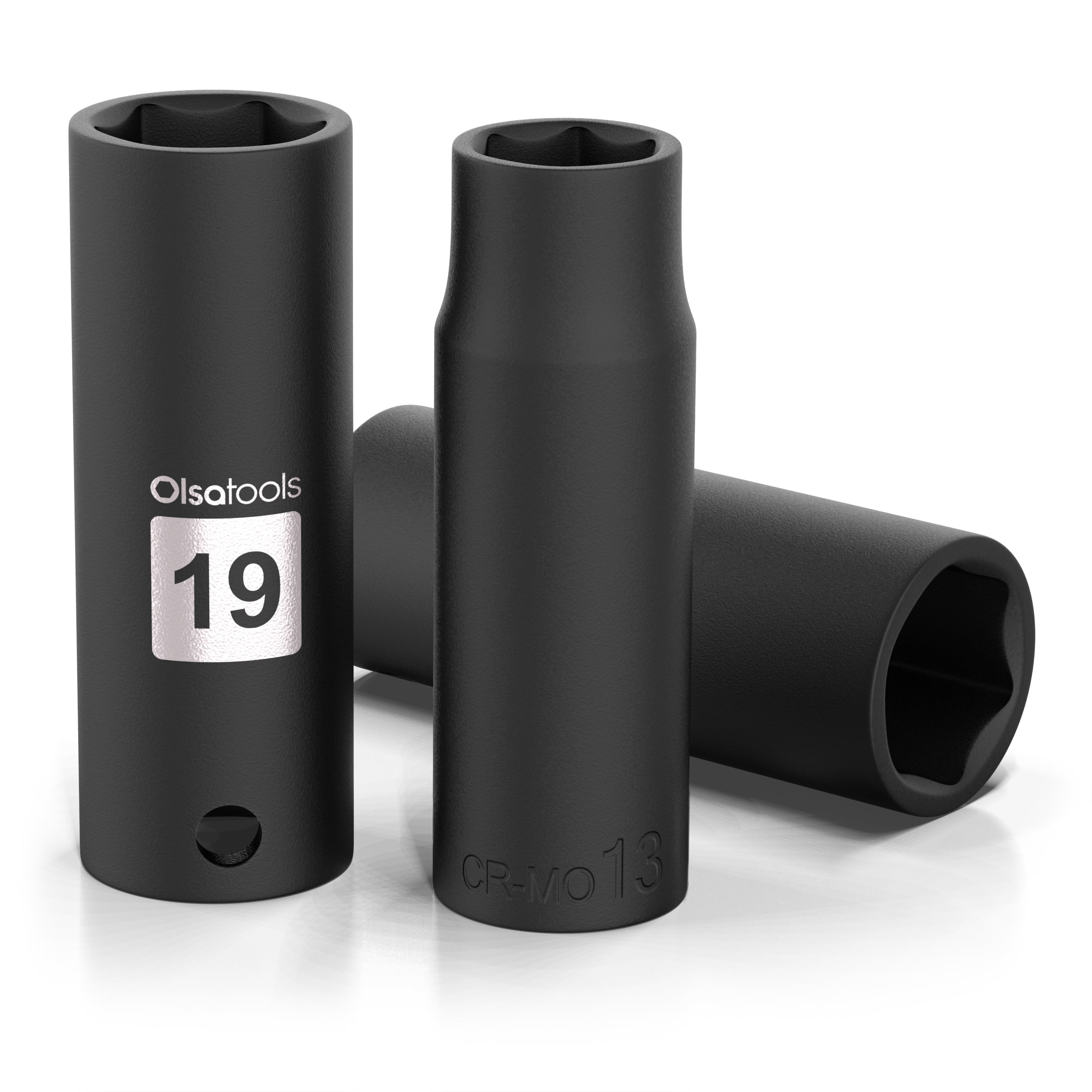 Olsatools

19

CR-MO 13