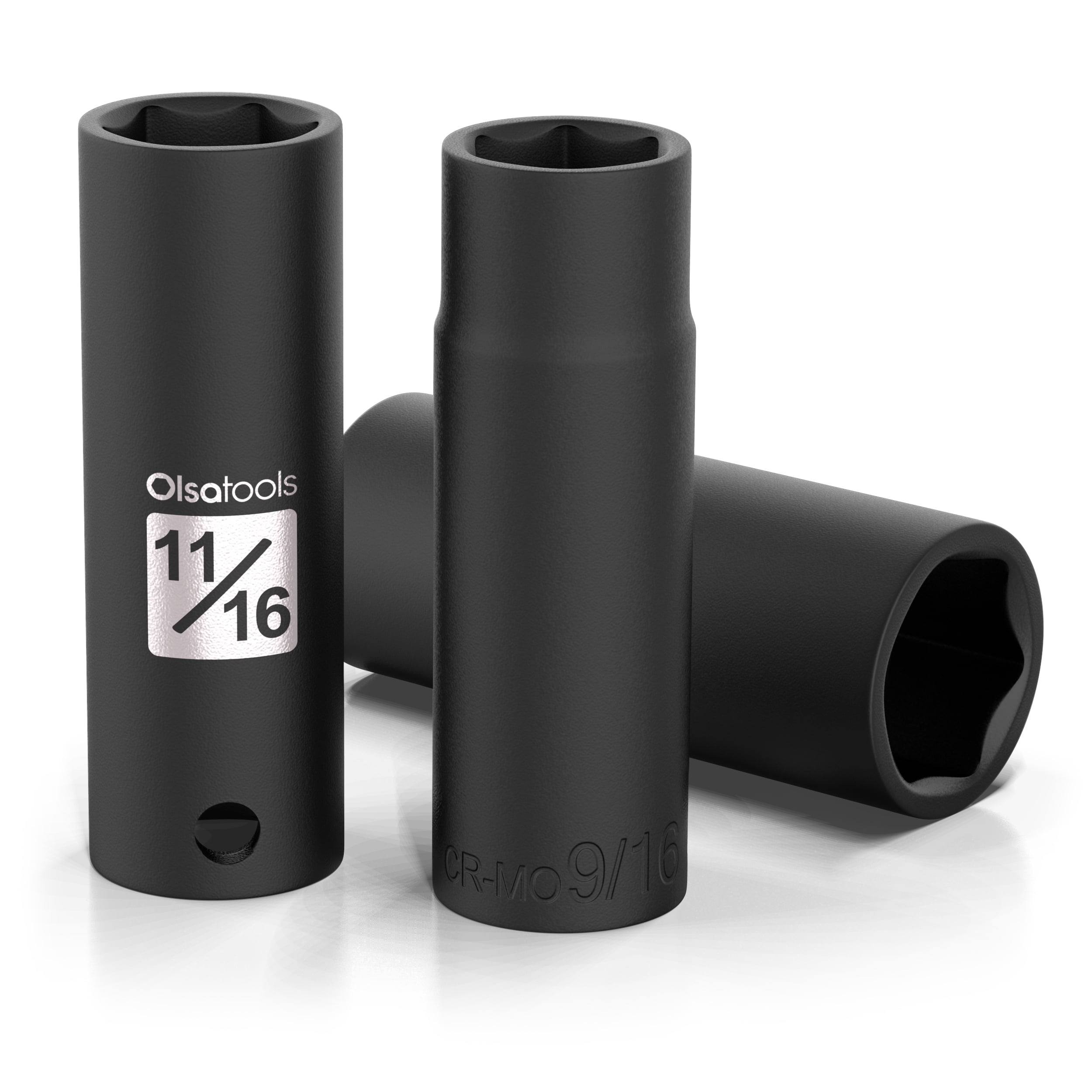 Olsatools

11/16

CR-MO 9/16