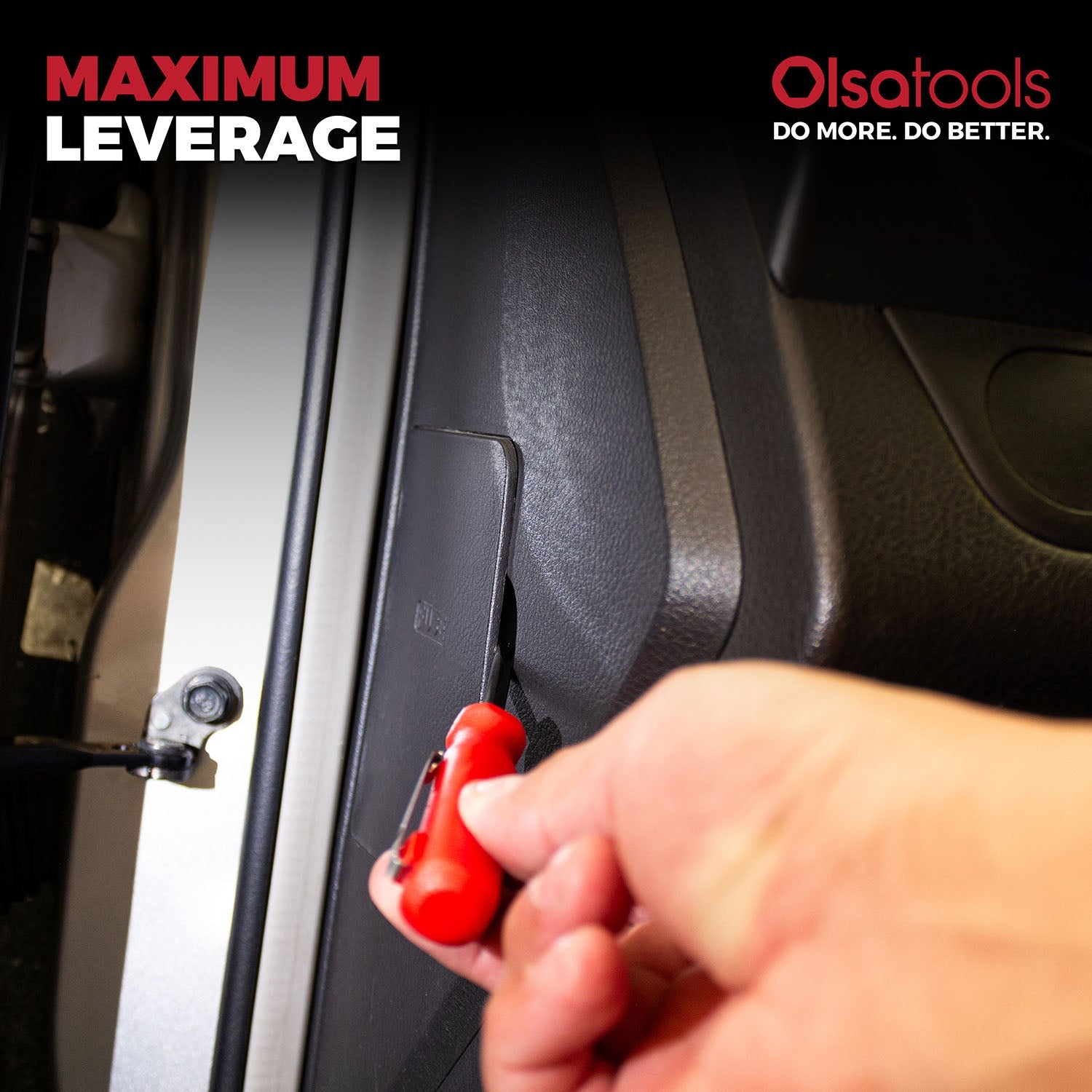 MAXIMUM
LEVERAGE

Olsatools
DO MORE. DO BETTER.