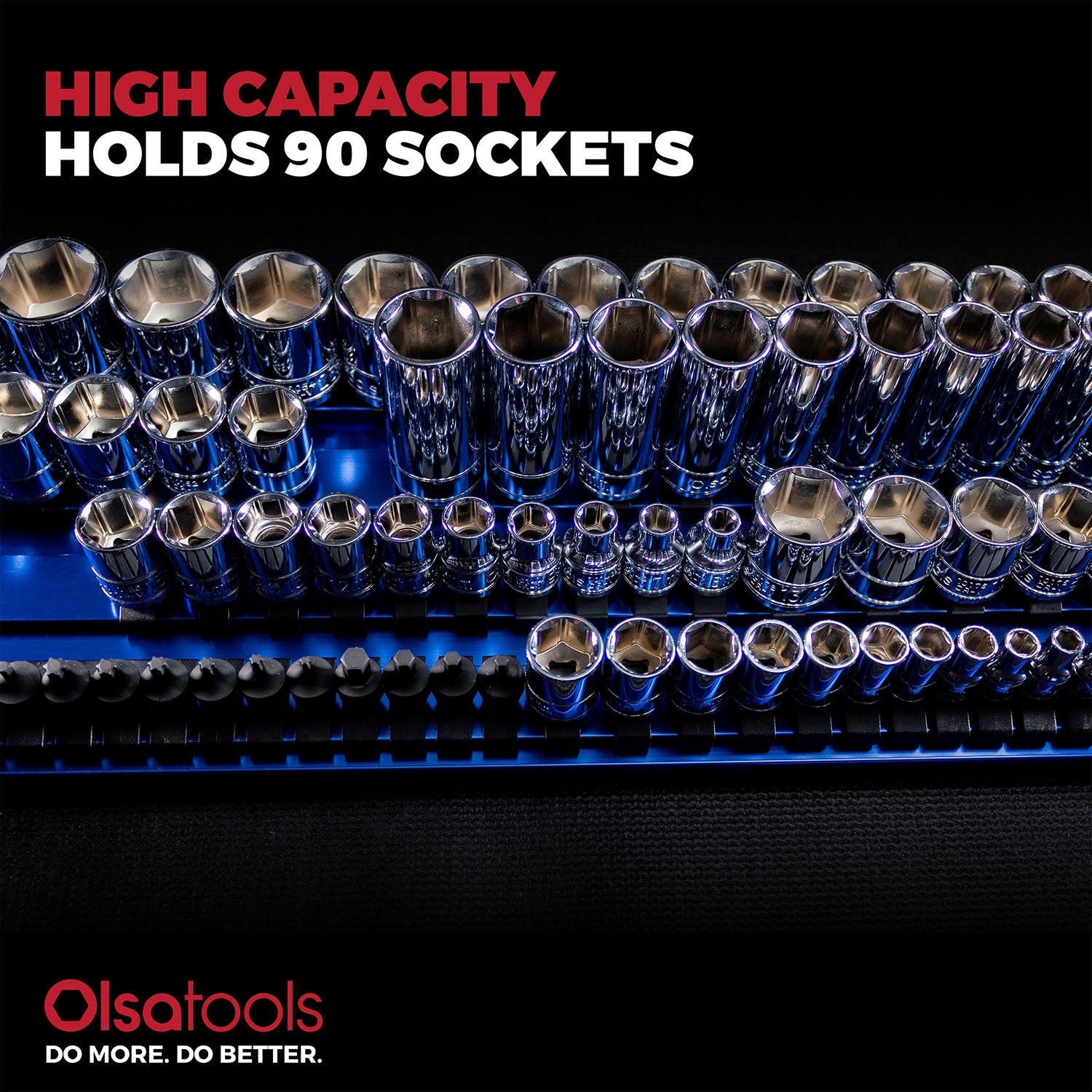 HIGH CAPACITY
HOLDS 90 SOCKETS

Olsatools
DO MORE. DO BETTER.