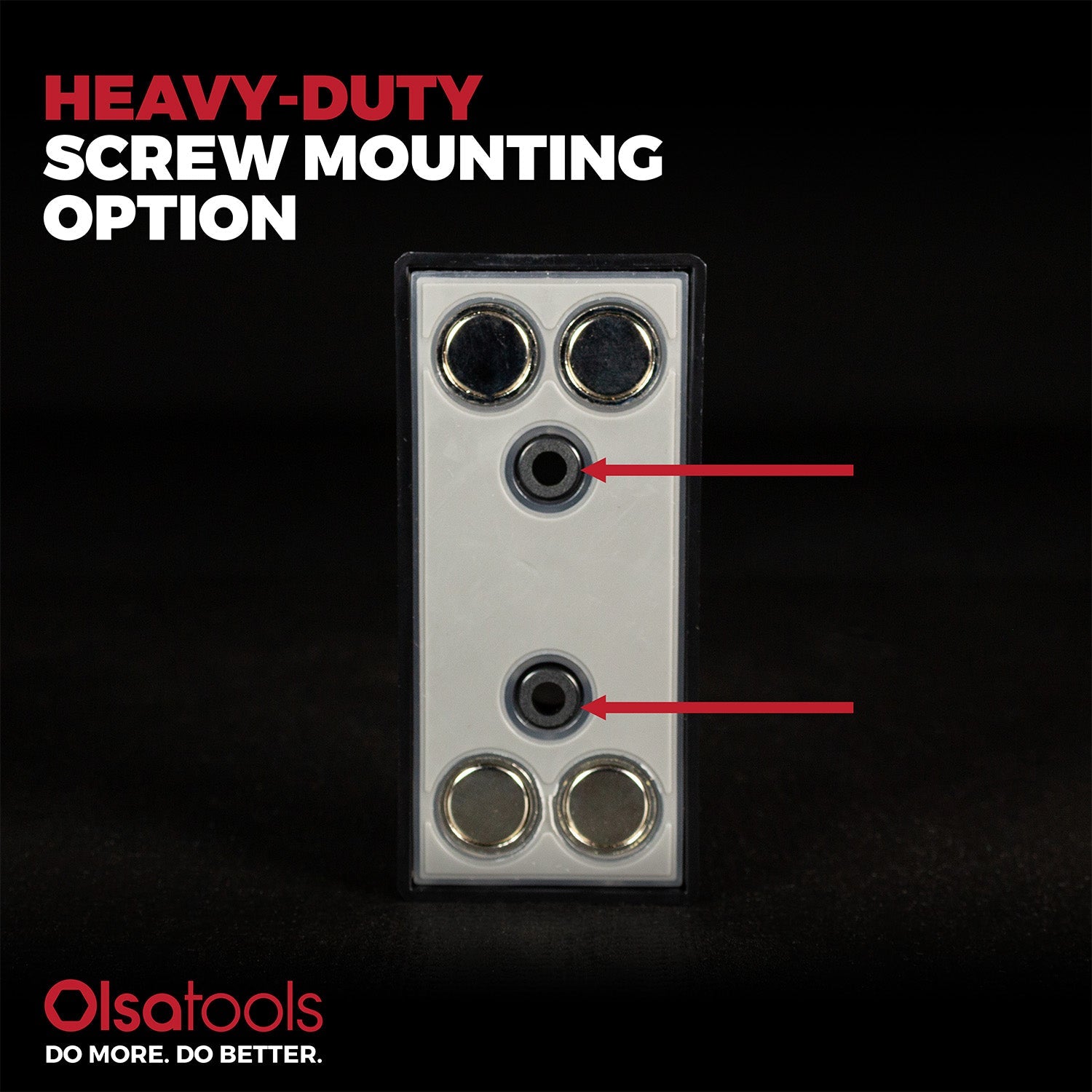 HEAVY-DUTY
SCREW MOUNTING
OPTION

Olsatools
DO MORE. DO BETTER.