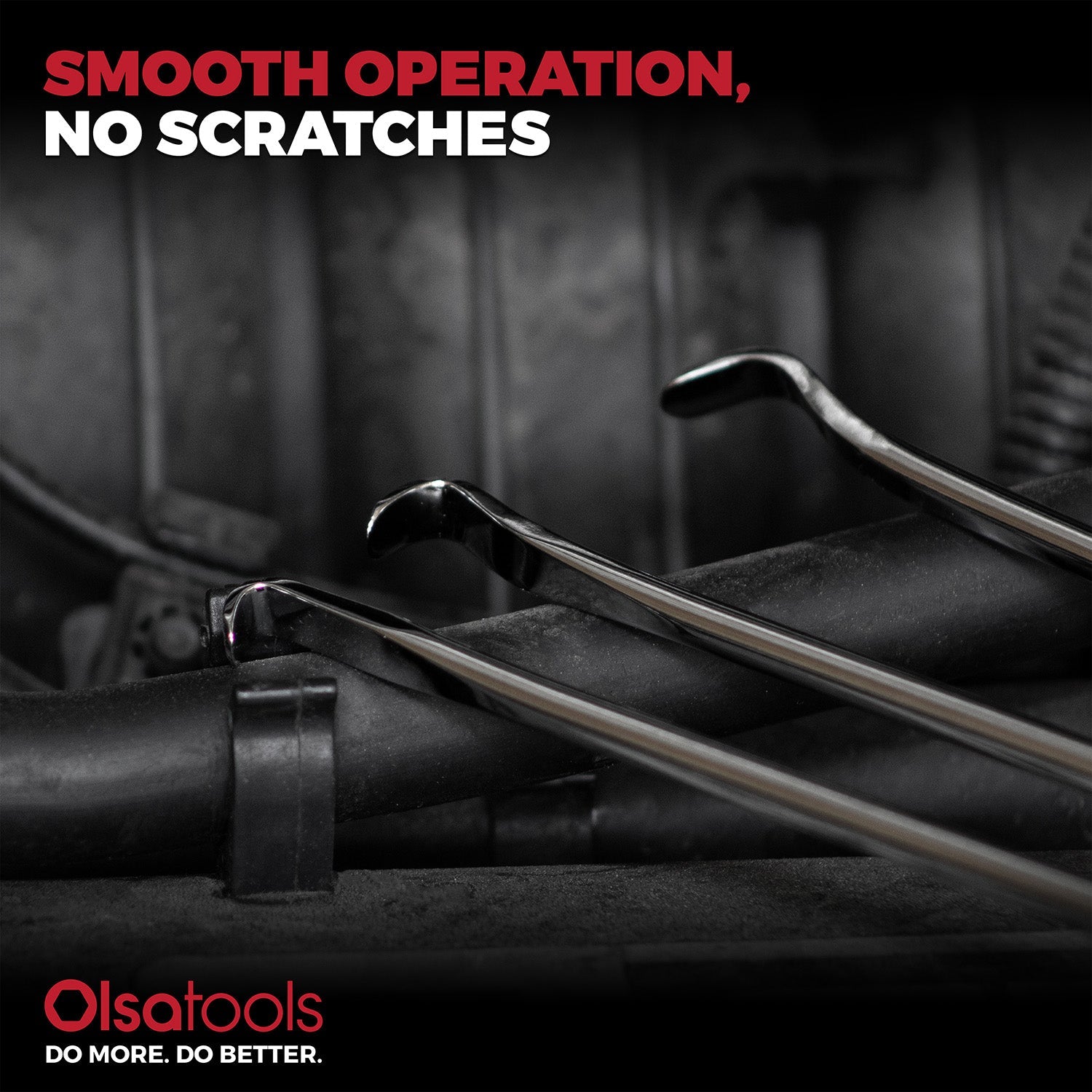 SMOOTH OPERATION,
NO SCRATCHES

Olsatools
DO MORE. DO BETTER.