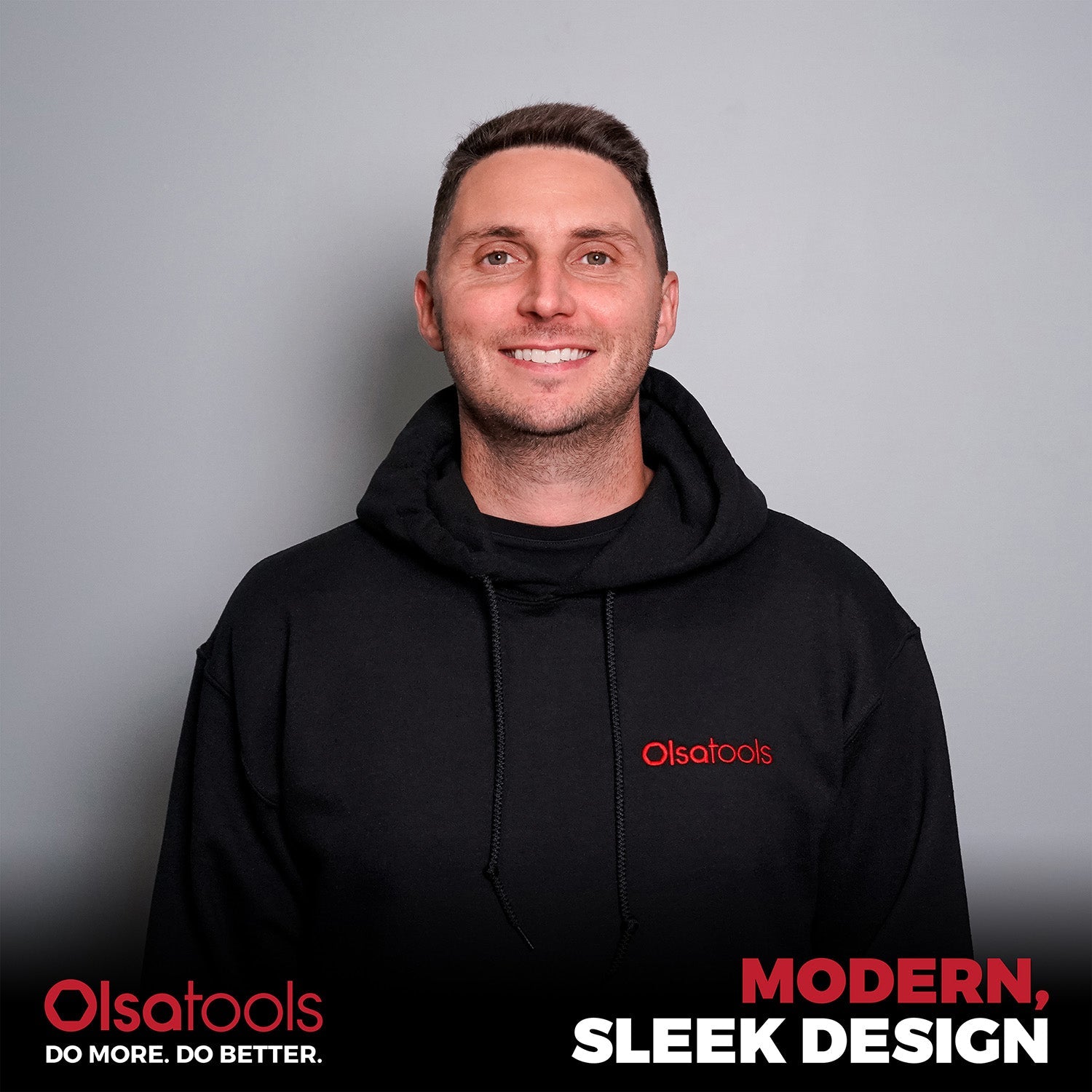 Olsatools

Olsatools
DO MORE. DO BETTER.

MODERN,
SLEEK DESIGN