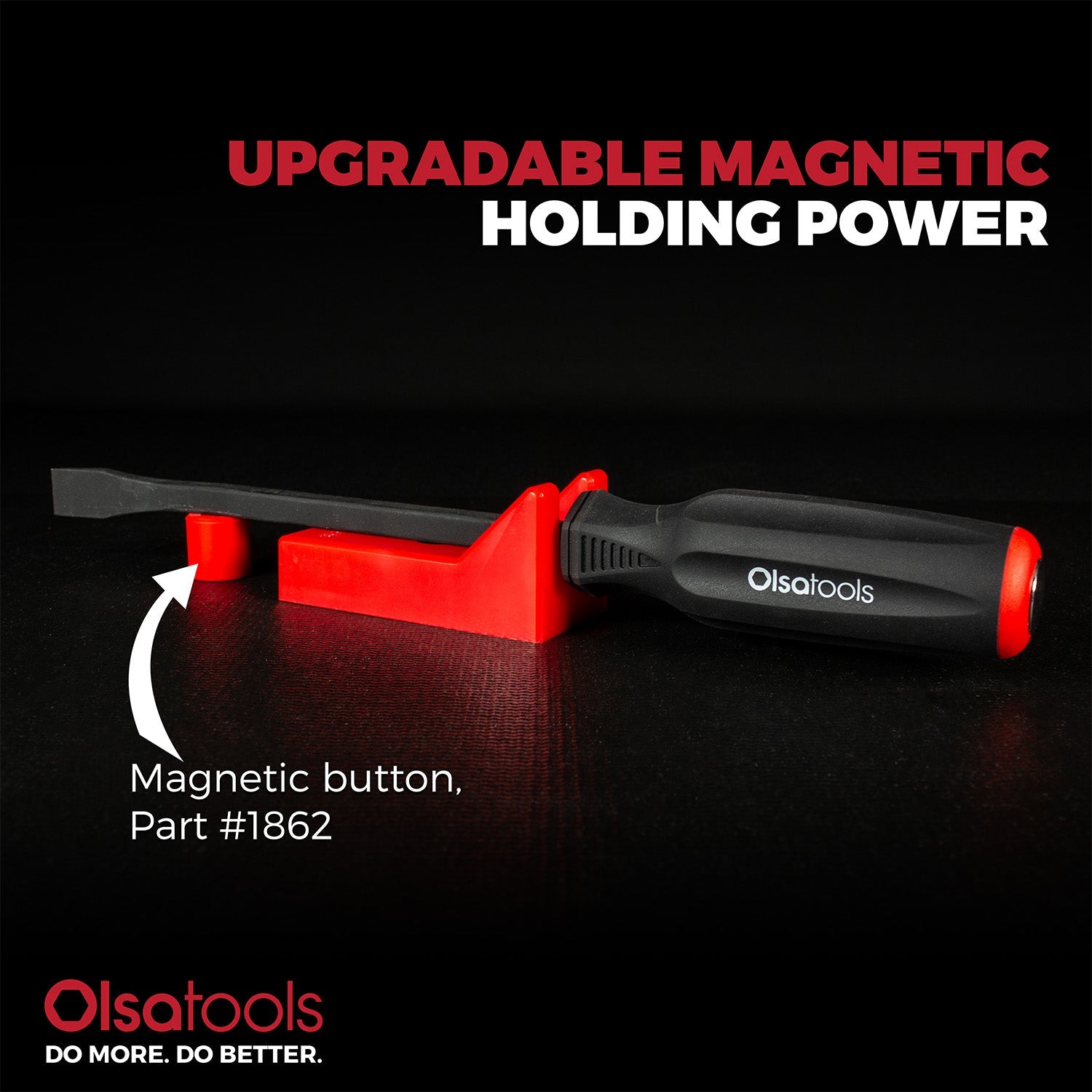 UPGRADABLE MAGNETIC
HOLDING POWER

Olsatools

Magnetic button,
Part #1862

Olsatools
DO MORE. DO BETTER.