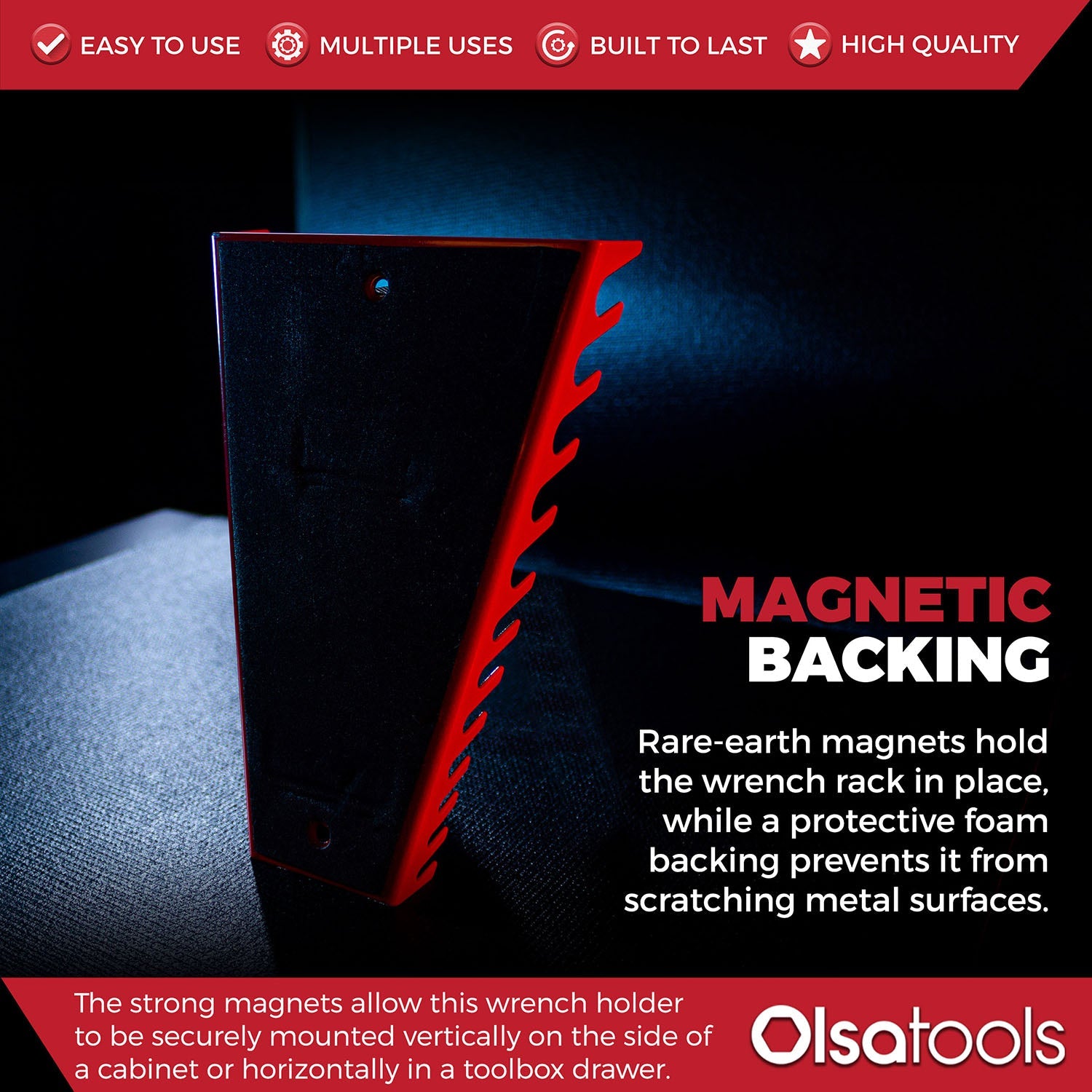 EASY TO USE MULTIPLE USES BUILT TO LAST HIGH QUALITY

MAGNETIC BACKING

Rare-earth magnets hold the wrench rack in place, while a protective foam backing prevents it from scratching metal surfaces.

The strong magnets allow this wrench holder to be securely mounted vertically on the side of a cabinet or horizontally in a toolbox drawer.

Olsatools