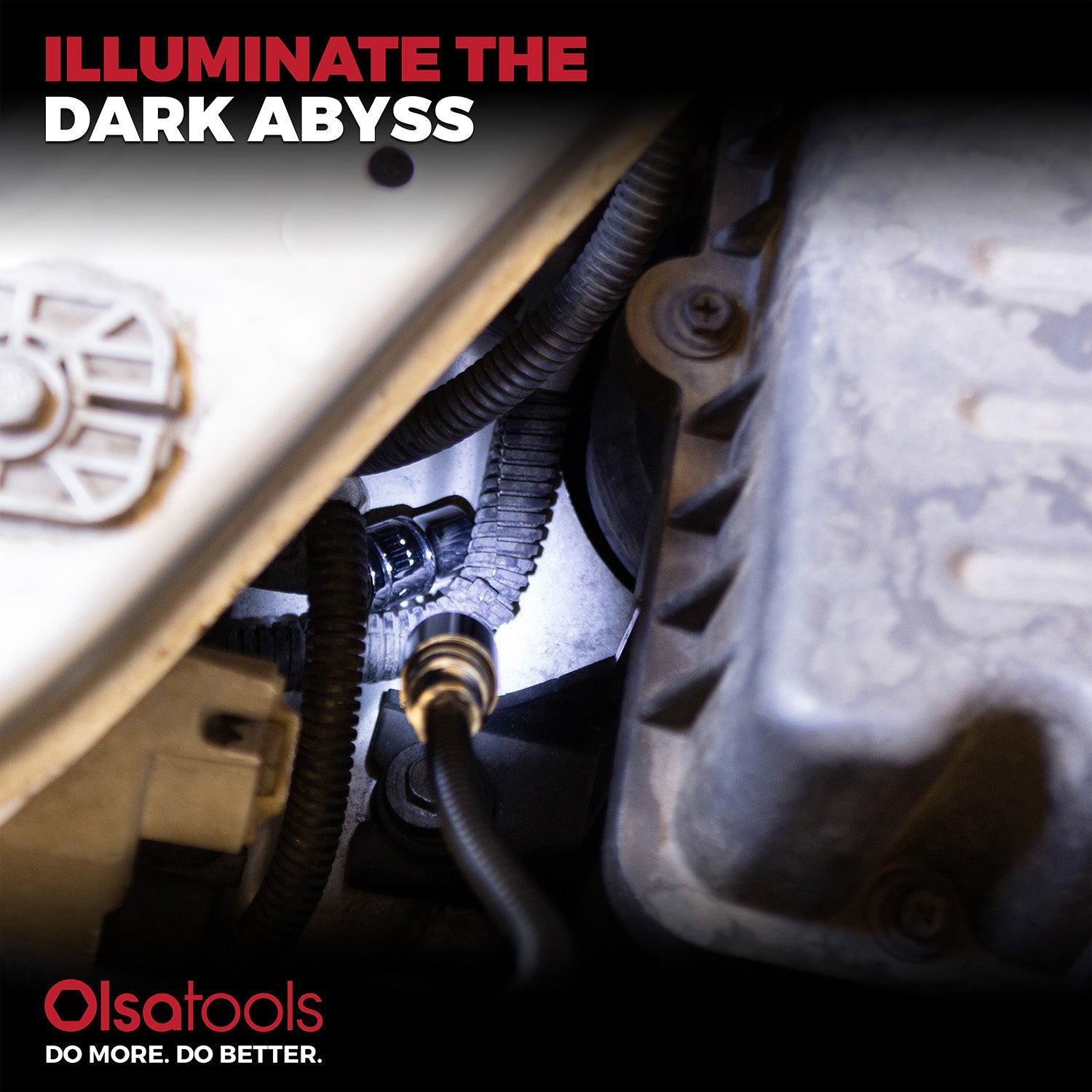 ILLUMINATE THE
DARK ABYSS

Olsatools
DO MORE. DO BETTER.