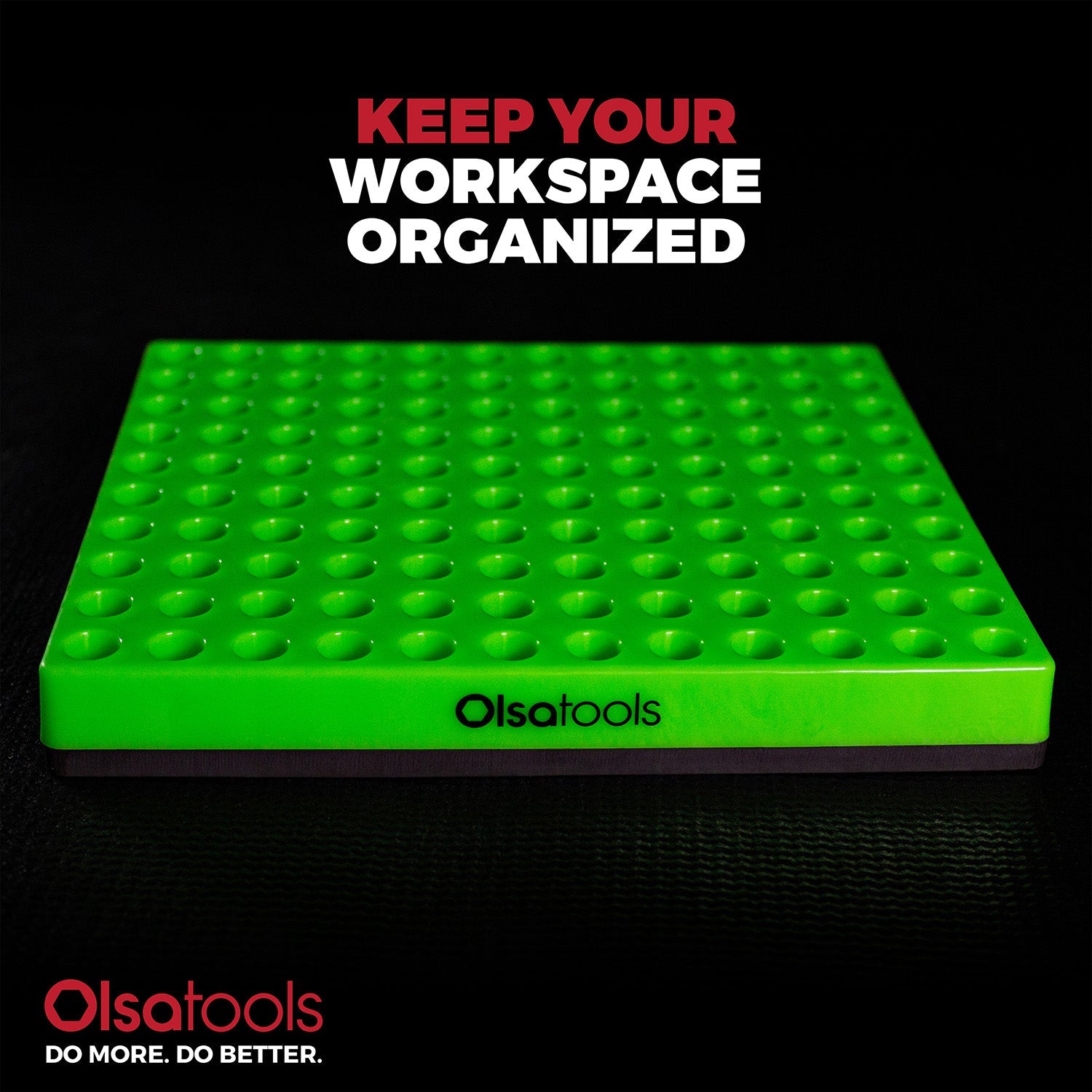 KEEP YOUR
WORKSPACE
ORGANIZED

Olsatools

Olsatools
DO MORE. DO BETTER.