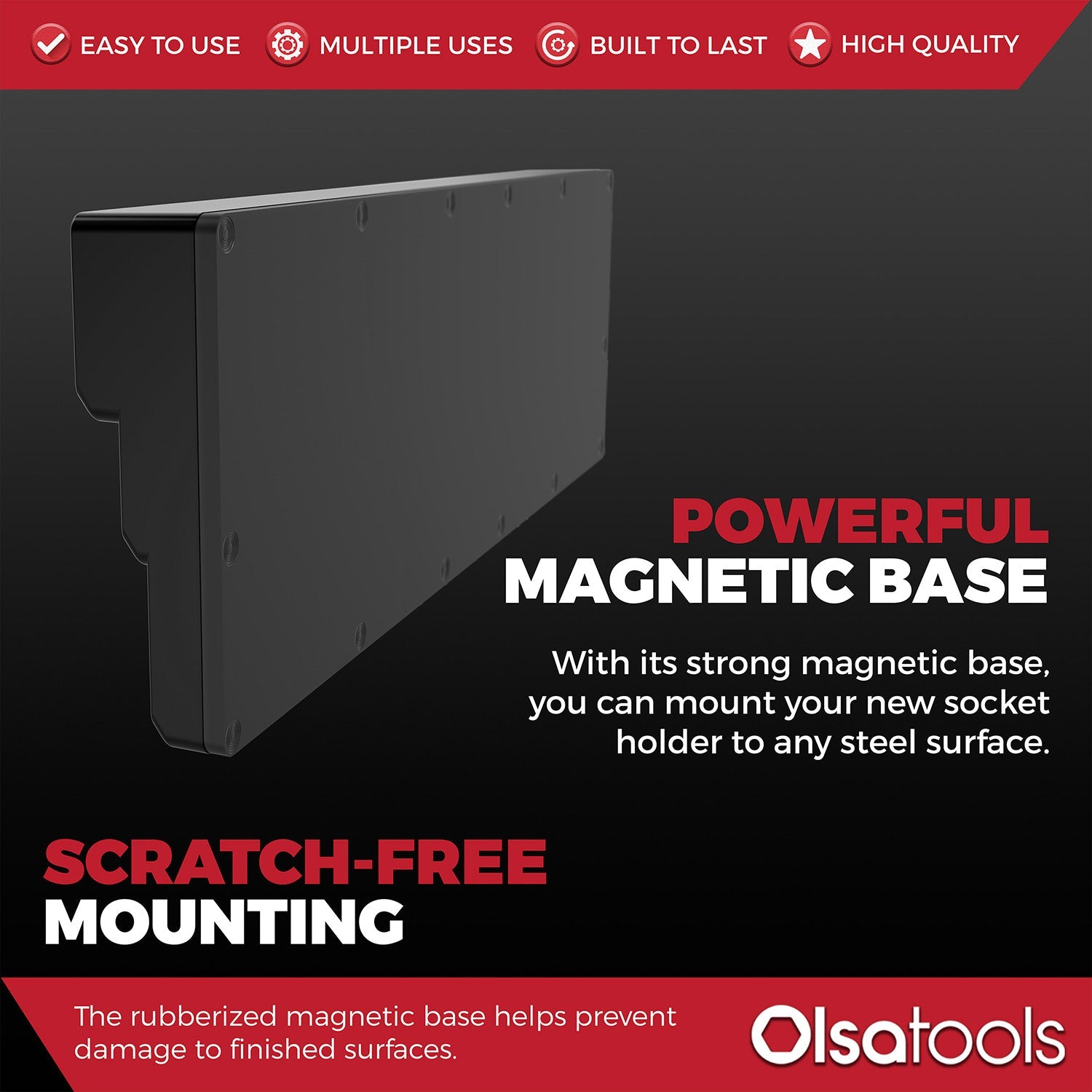 EASY TO USE MULTIPLE USES BUILT TO LAST HIGH QUALITY

POWERFUL MAGNETIC BASE

With its strong magnetic base, you can mount your new socket holder to any steel surface.

SCRATCH-FREE MOUNTING

The rubberized magnetic base helps prevent damage to finished surfaces.

Olsatools