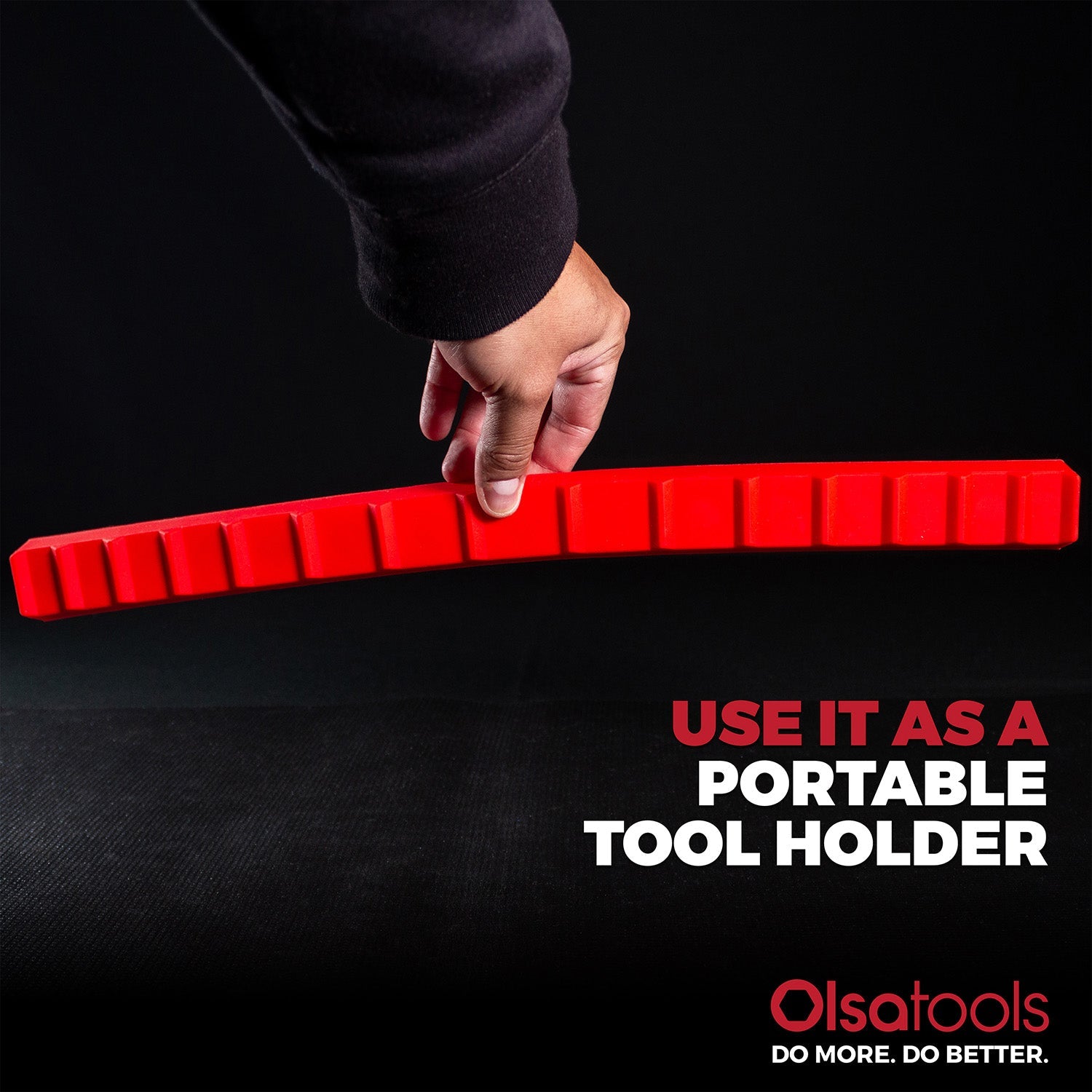 USE IT AS A
PORTABLE
TOOL HOLDER

Olsatools
DO MORE. DO BETTER.