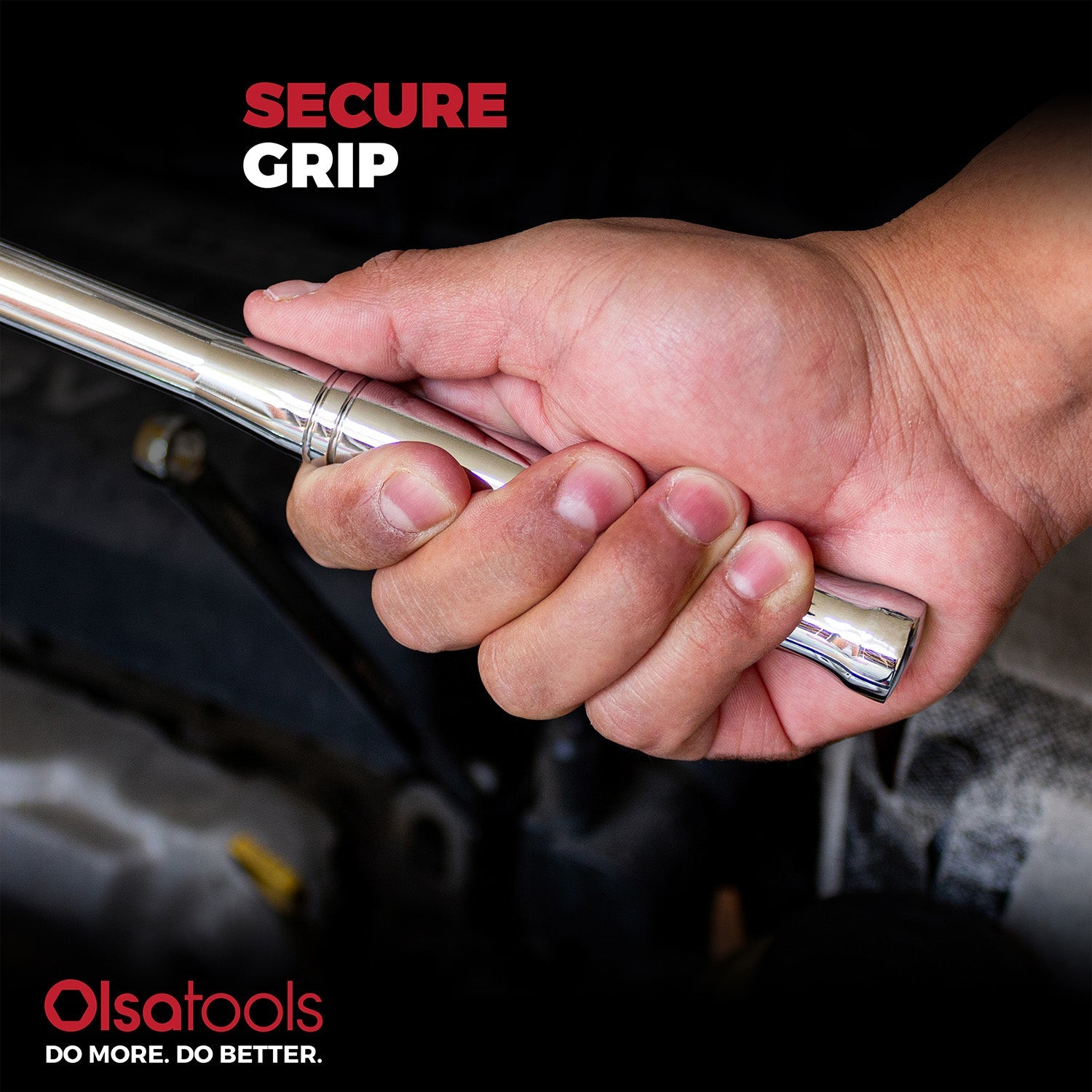 SECURE
GRIP

Olsatools
DO MORE. DO BETTER.