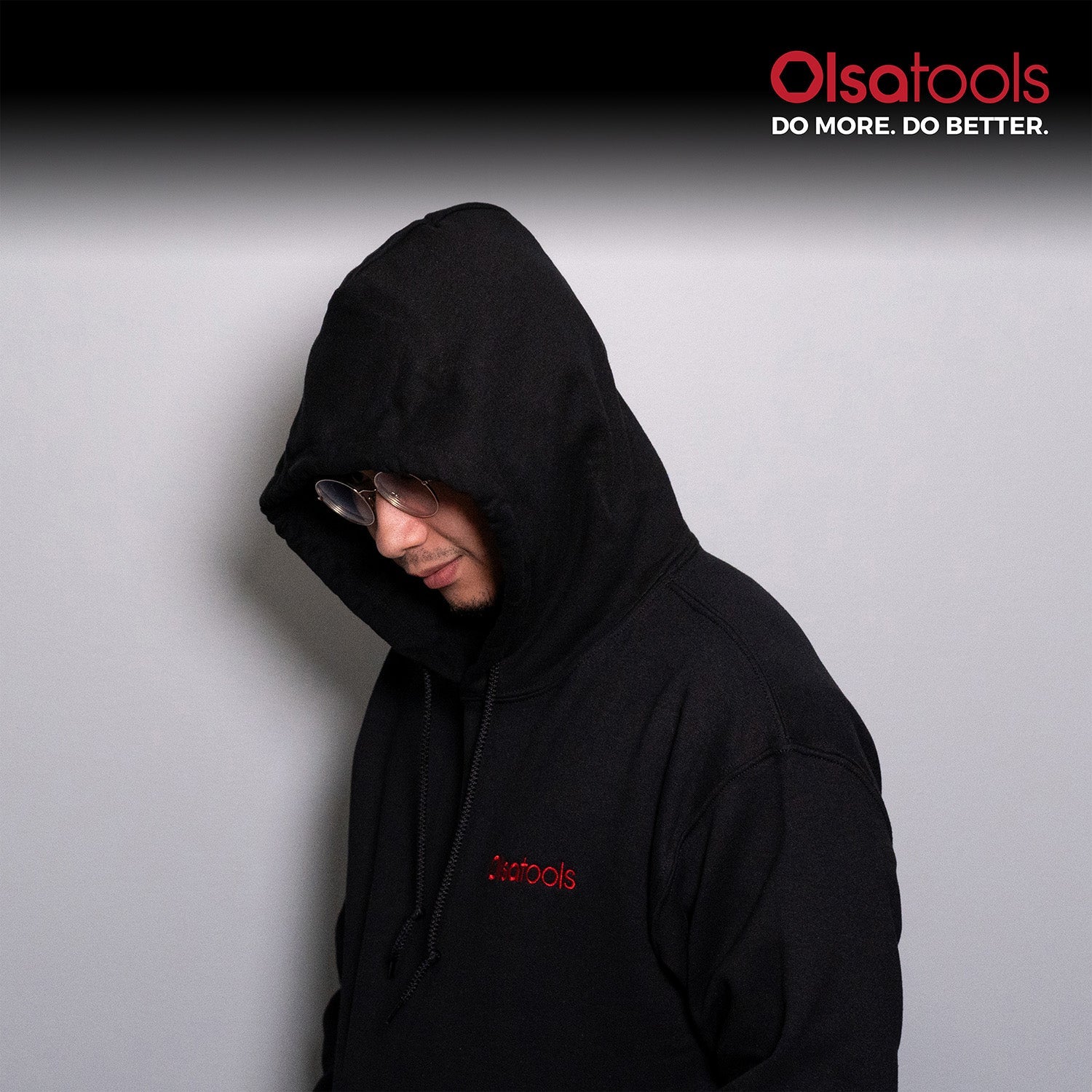 Olsatools
DO MORE. DO BETTER.

Olsatools