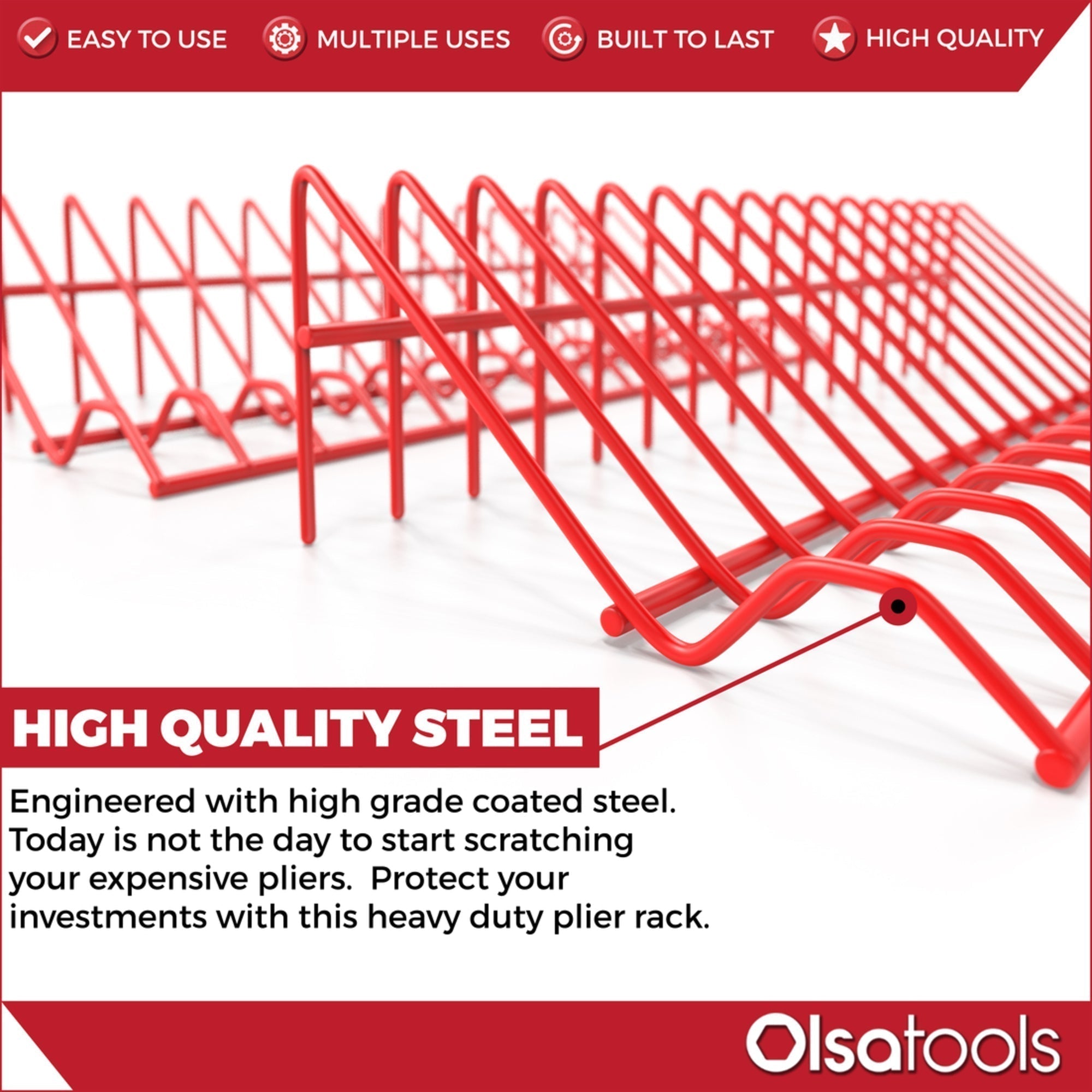 EASY TO USE MULTIPLE USES BUILT TO LAST HIGH QUALITY

HIGH QUALITY STEEL

Engineered with high grade coated steel. Today is not the day to start scratching your expensive pliers. Protect your investments with this heavy duty plier rack.

Olsatools