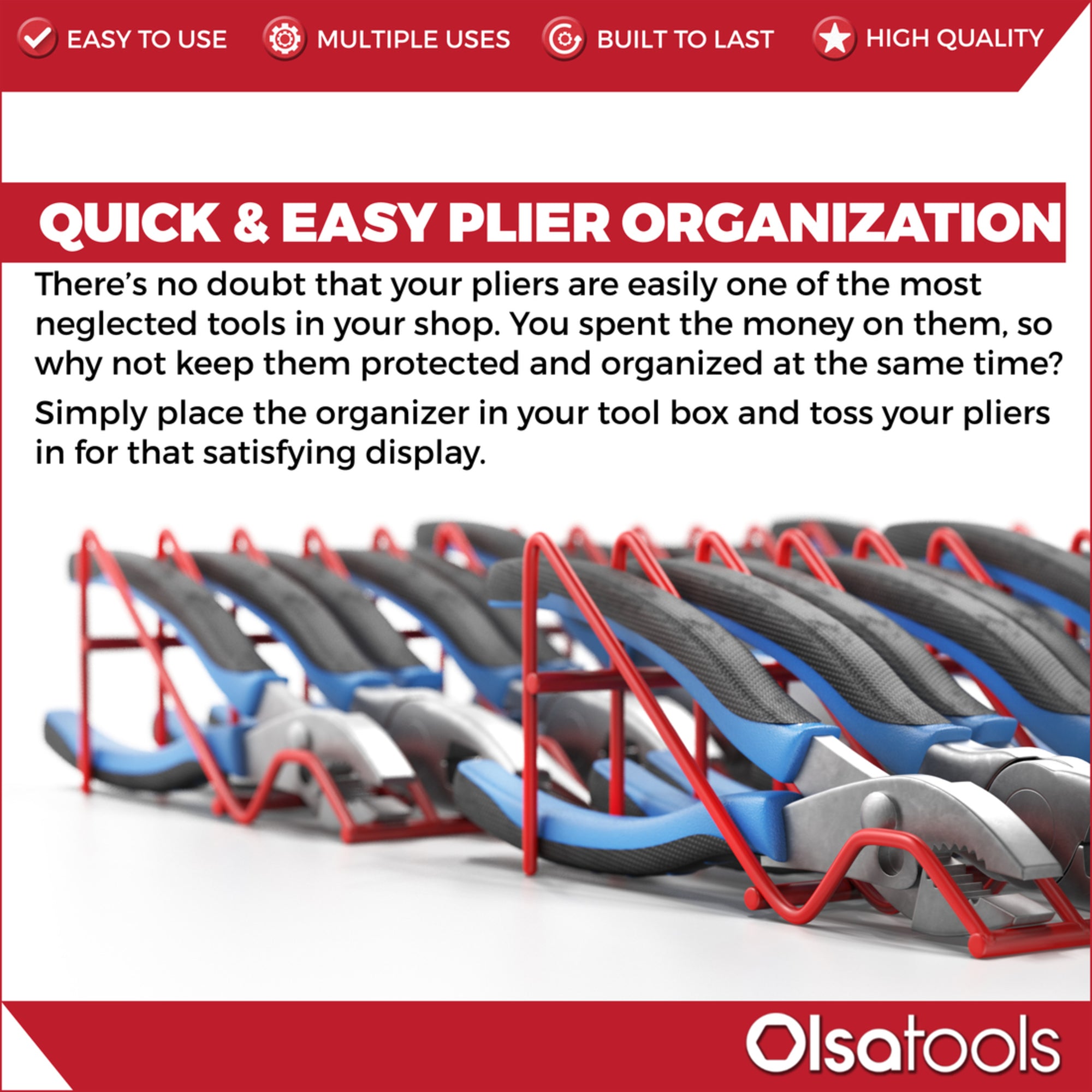 EASY TO USE MULTIPLE USES BUILT TO LAST HIGH QUALITY

QUICK & EASY PLIER ORGANIZATION

There's no doubt that your pliers are easily one of the most neglected tools in your shop. You spent the money on them, so why not keep them protected and organized at the same time?

Simply place the organizer in your tool box and toss your pliers in for that satisfying display.

Olsatools