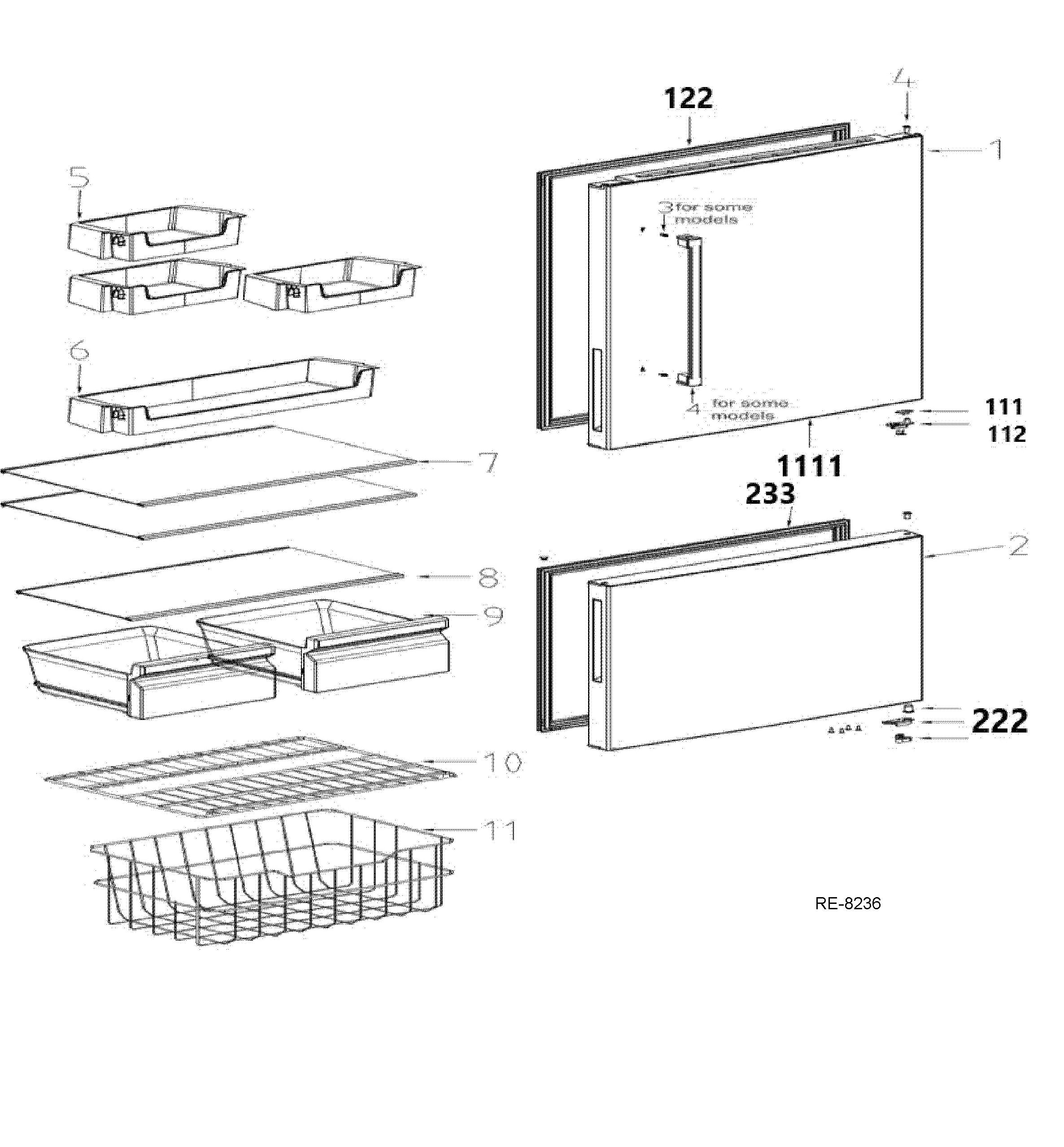 122

4

1

5

3 for some models

6

4 for some models

111

112

7

1111

233

2

8

9

222

10

11

RE-8236