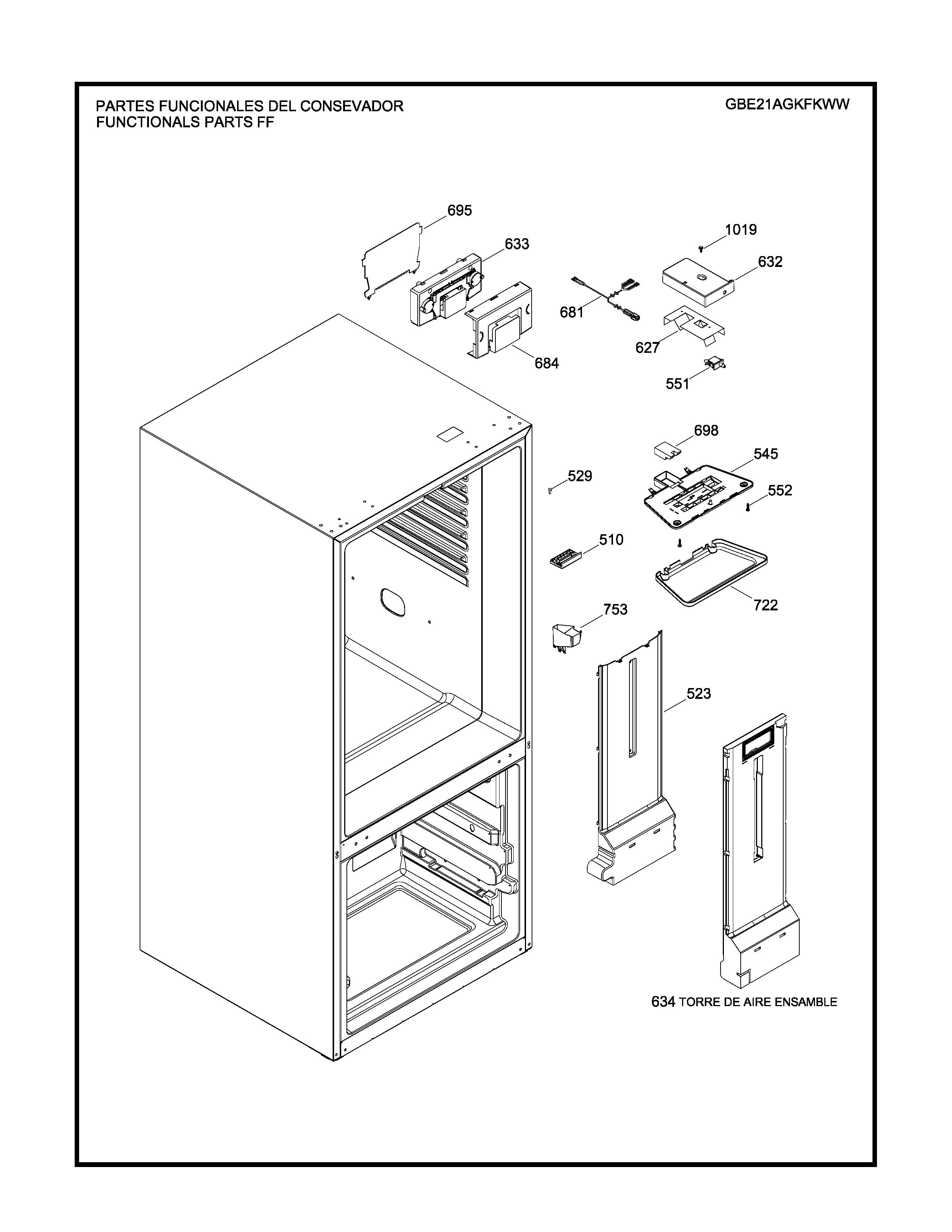 PARTES FUNCIONALES DEL CONSEVADOR
FUNCTIONALS PARTS FF

GBE21AGKFKWW

695
633
1019
632
681
627
684
551
698
545
529
552
510
722
753
523

634 TORRE DE AIRE ENSAMBLE