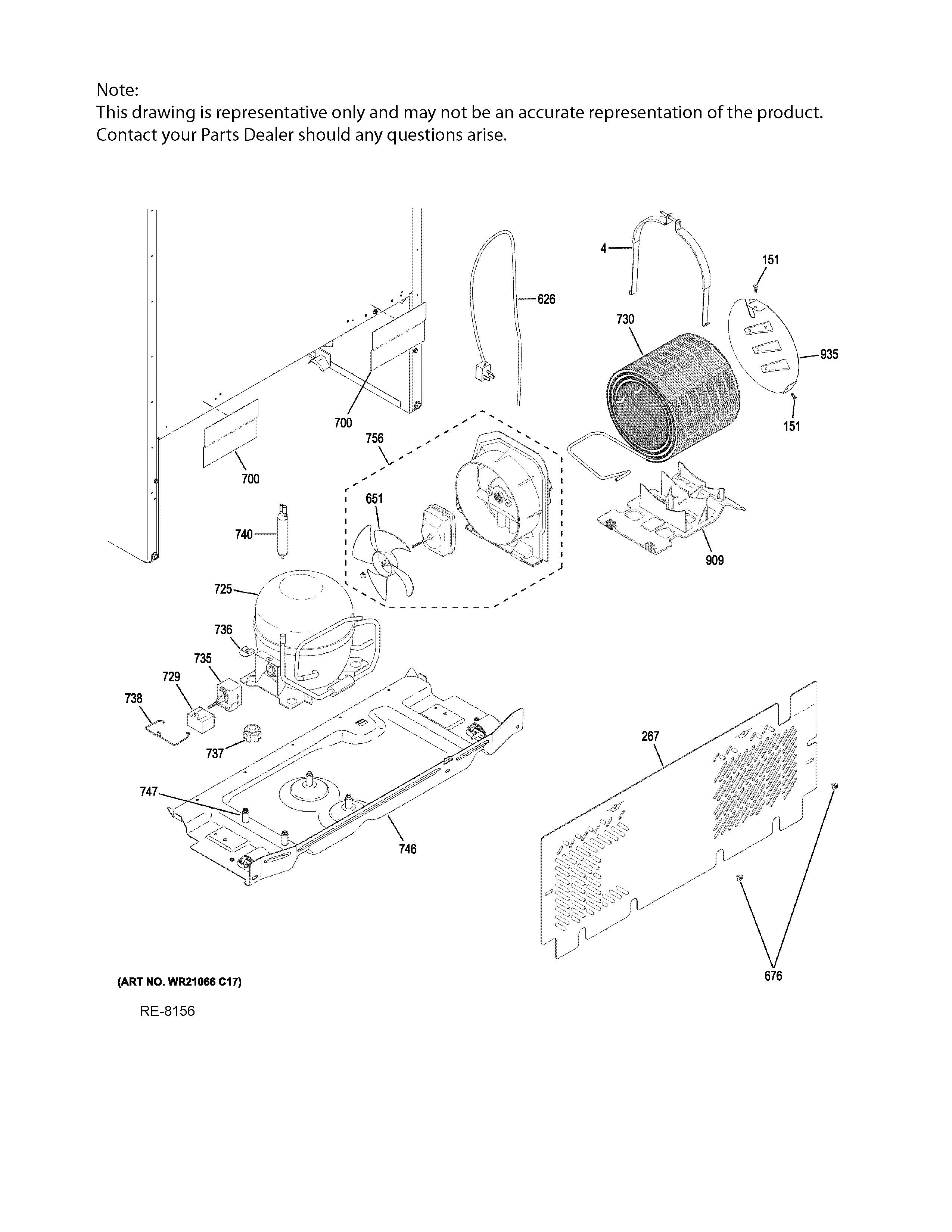 Note:
This drawing is representative only and may not be an accurate representation of the product. Contact your Parts Dealer should any questions arise.

4
151
626
730
935
151
700
756
700
651
740
909
725
736
735
729
738
737
267
747
746
676

(ART NO. WR21066 C17)

RE-8156