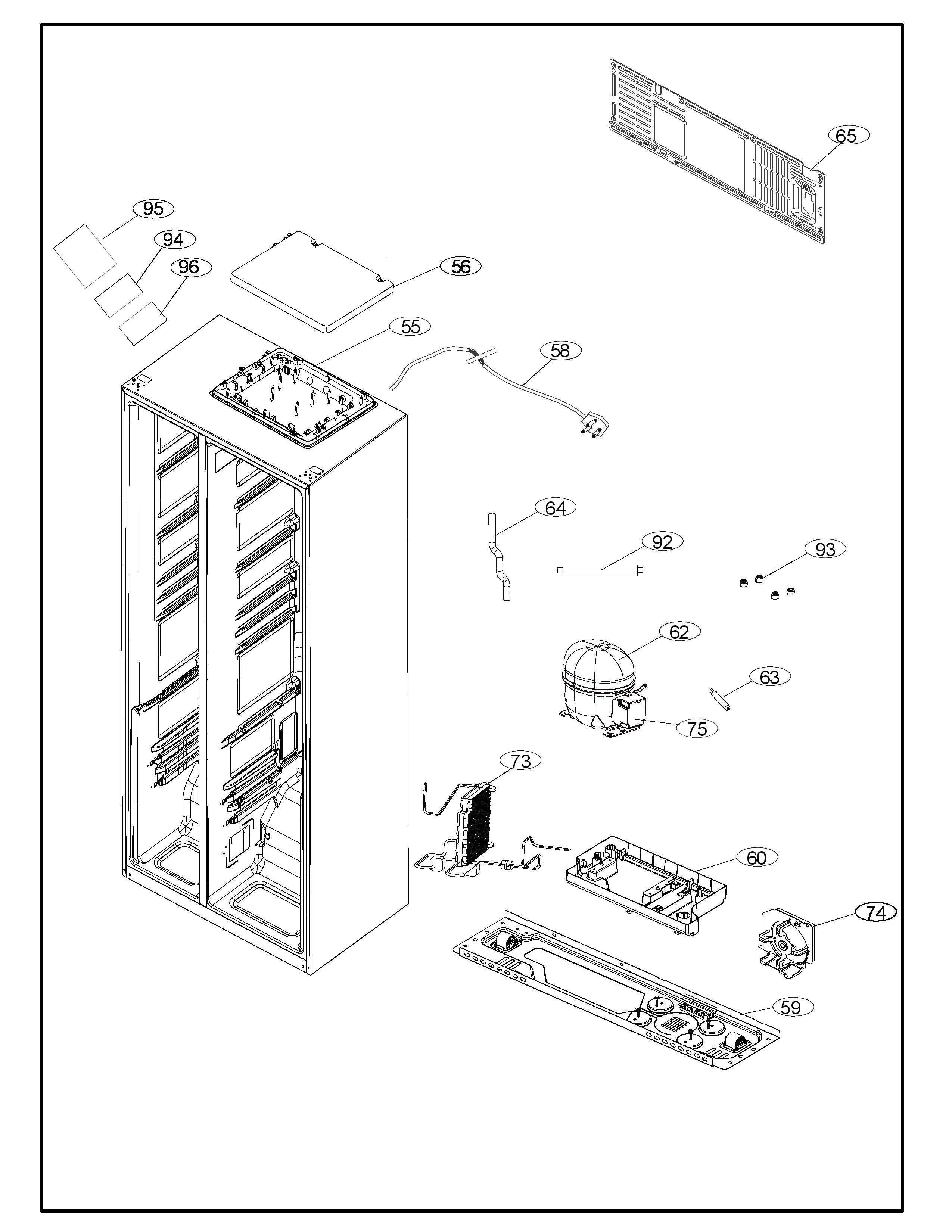 65

95

94

96

56

55

58

64

92

93

62

63

75

73

60

74

59