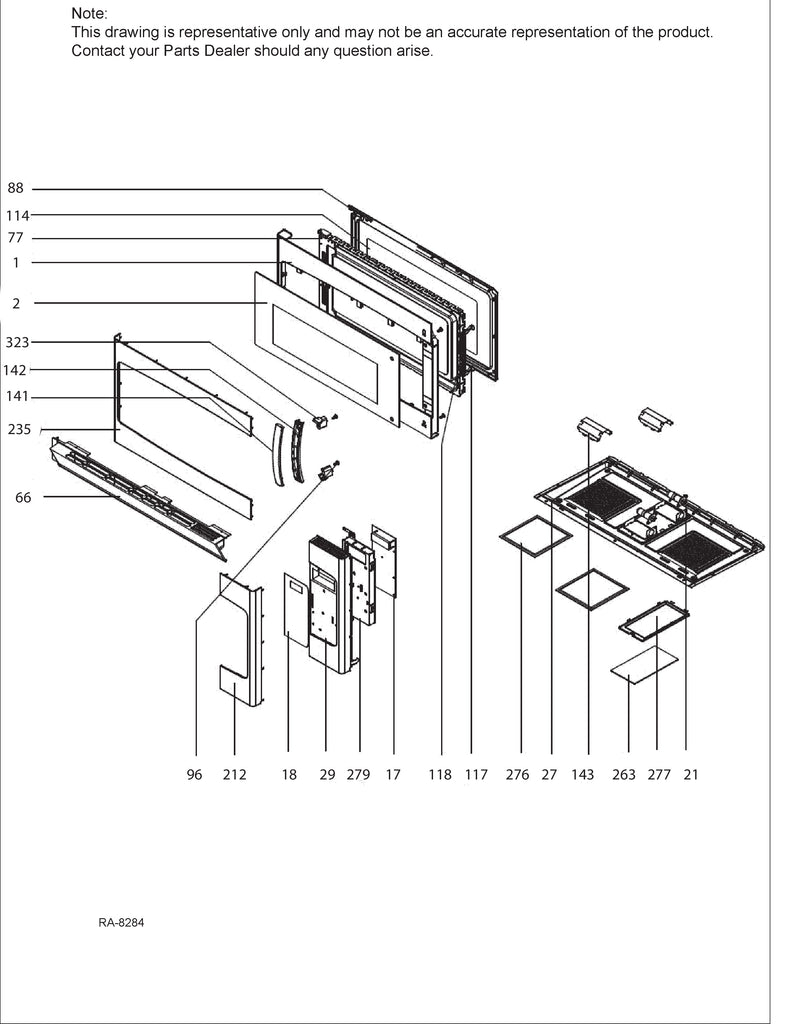 Note:
This drawing is representative only and may not be an accurate representation of the product.
Contact your Parts Dealer should any question arise.

88
114
77
1
2
323
142
141
235
66

96 212 18 29 279 17 118 117 276 27 143 263 277 21

RA-8284